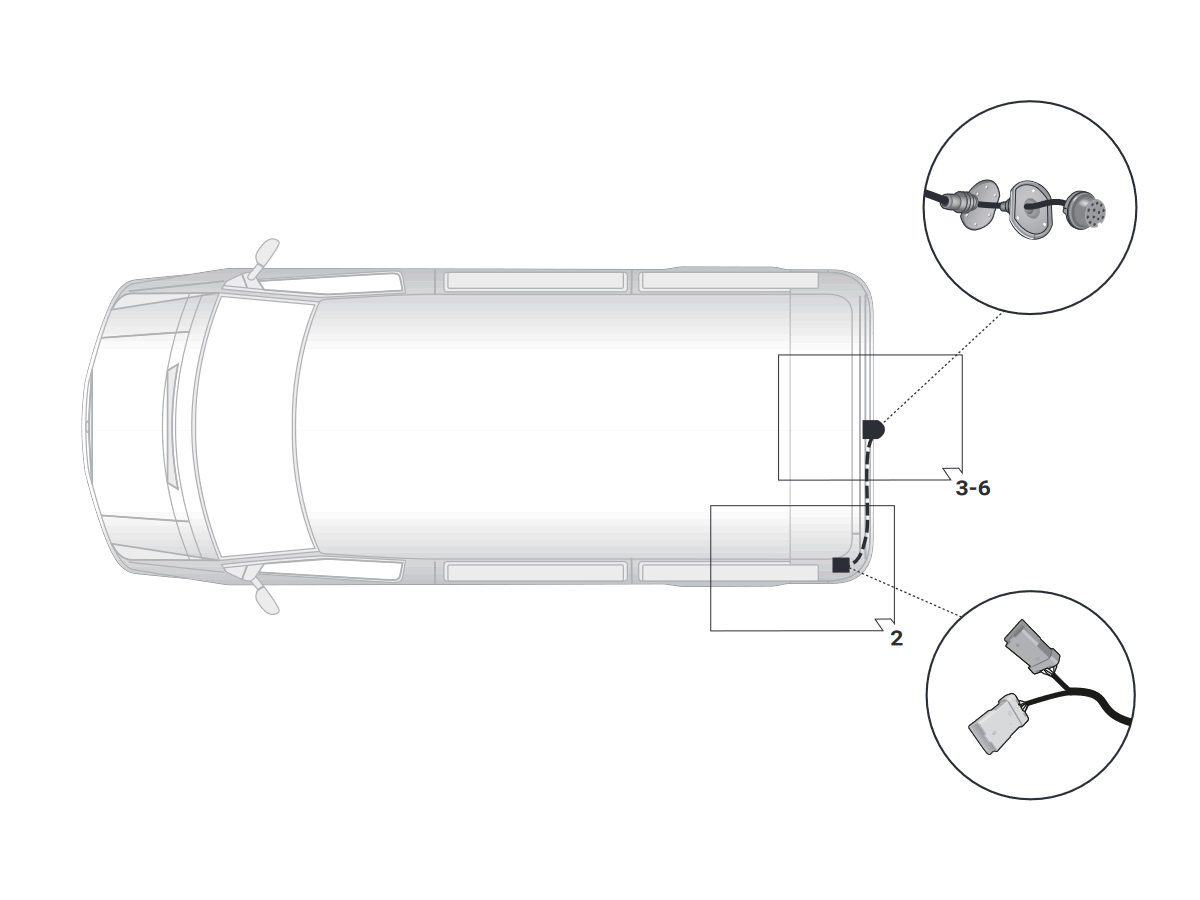 3-6

2