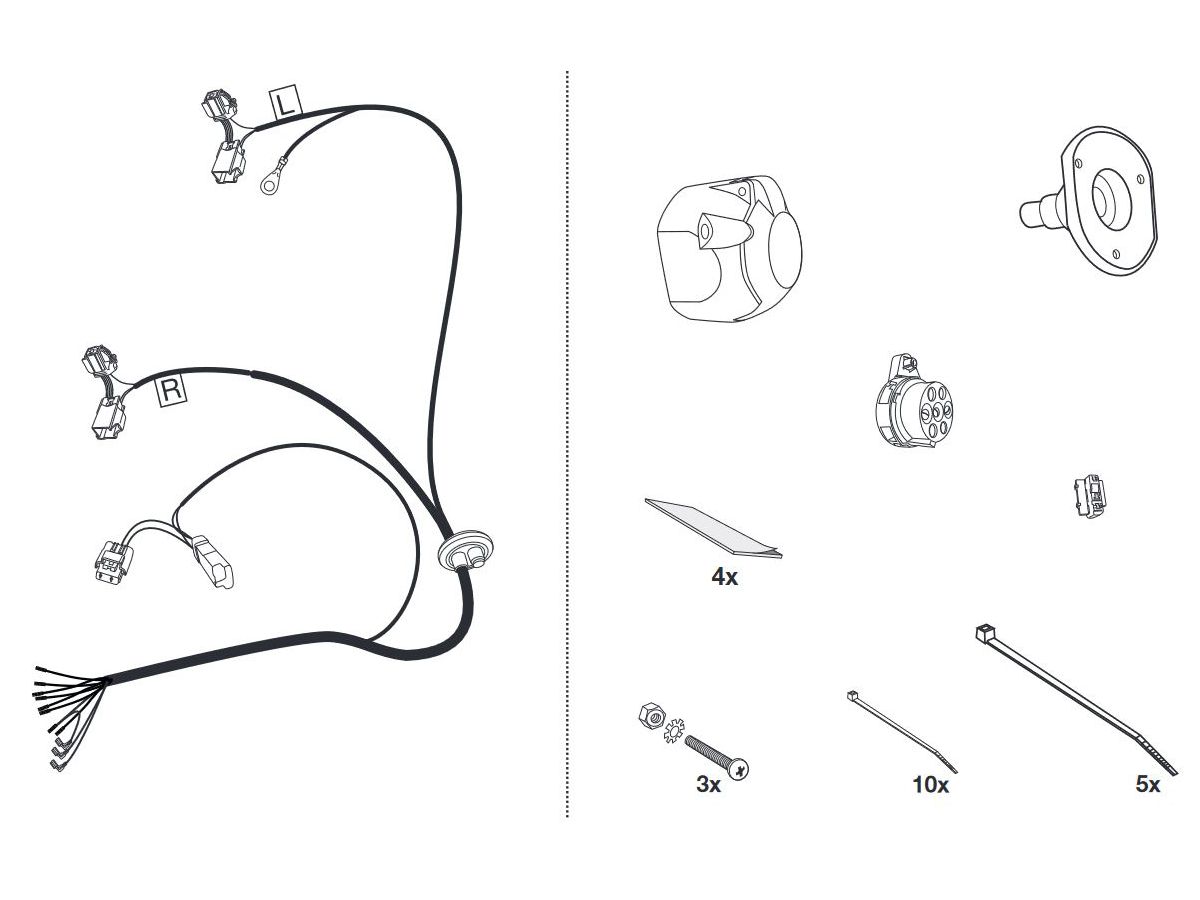 L

R

4x

3x

10x

5x