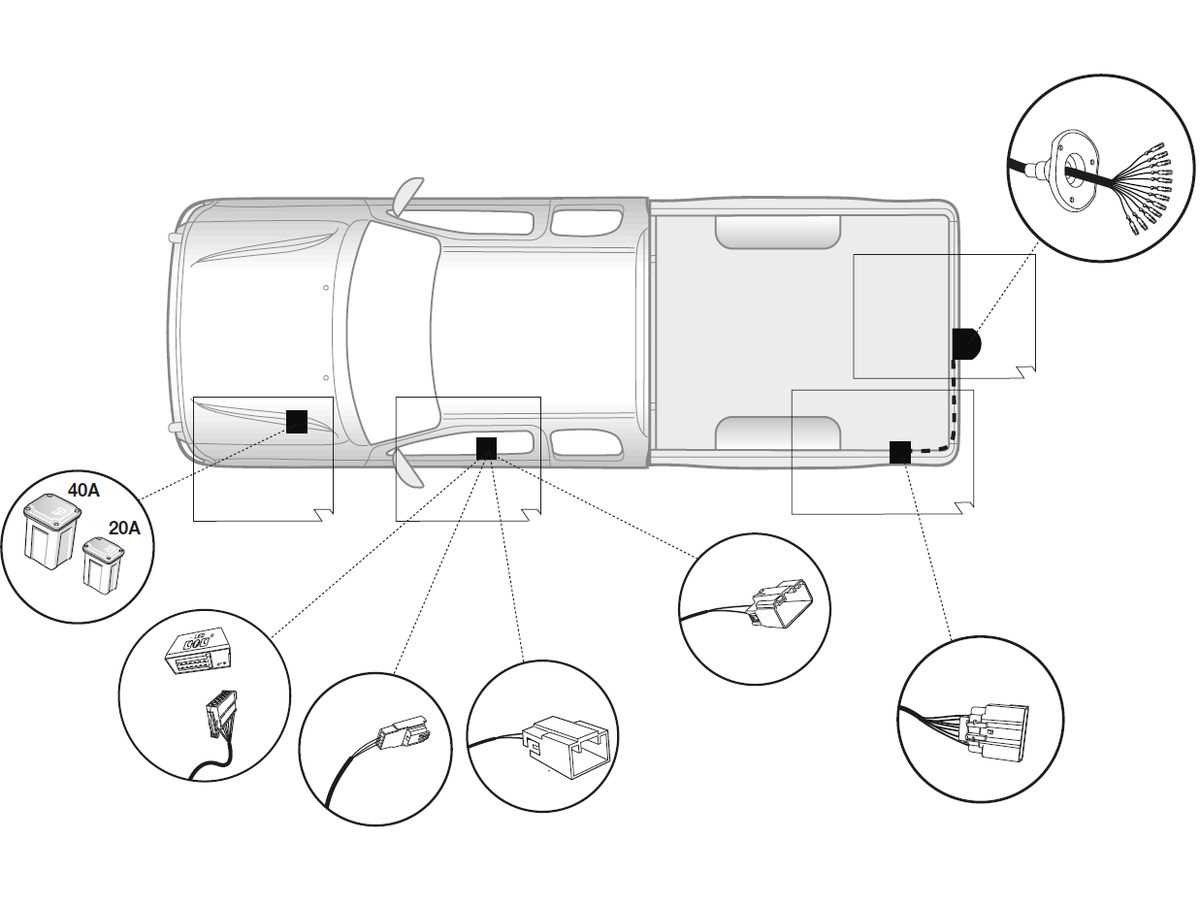 40A
20A