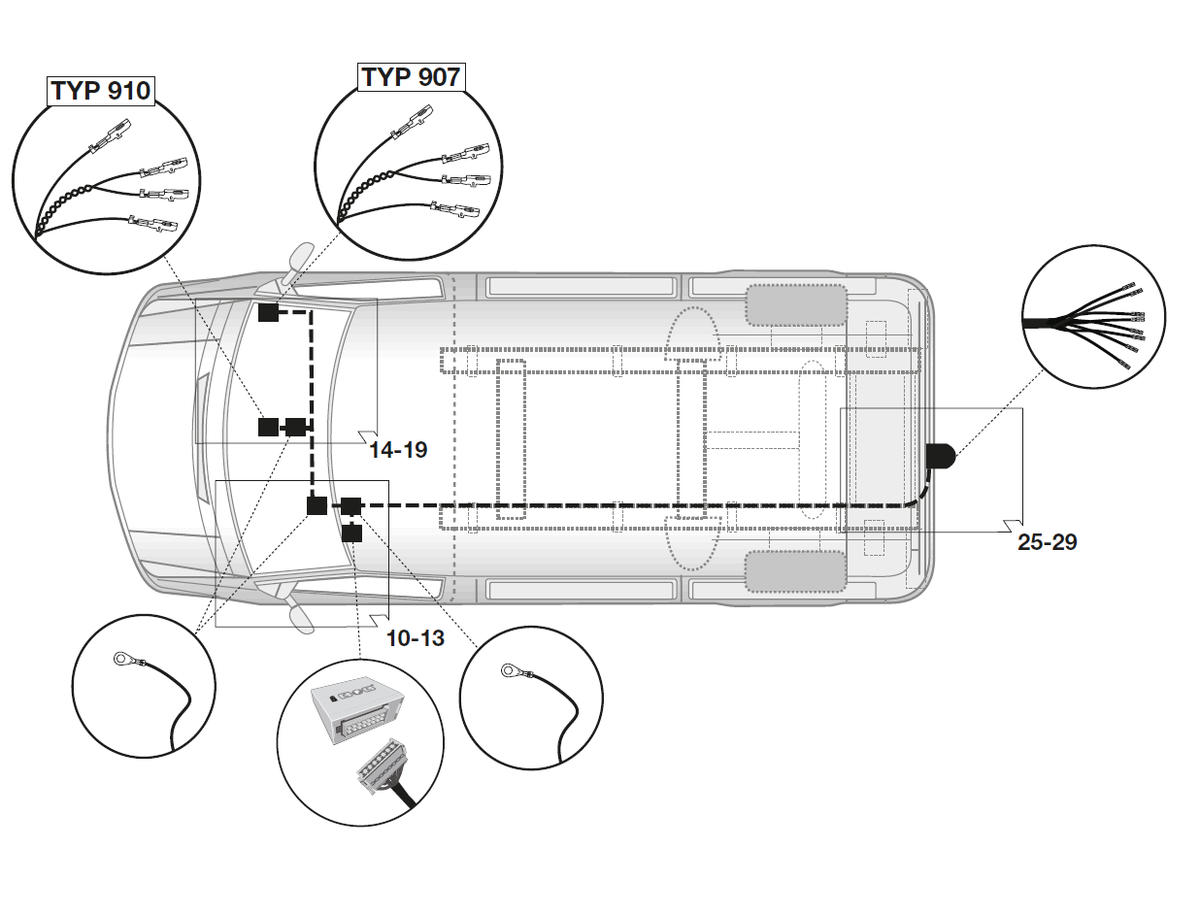 TYP 910

TYP 907

14-19

25-29

10-13