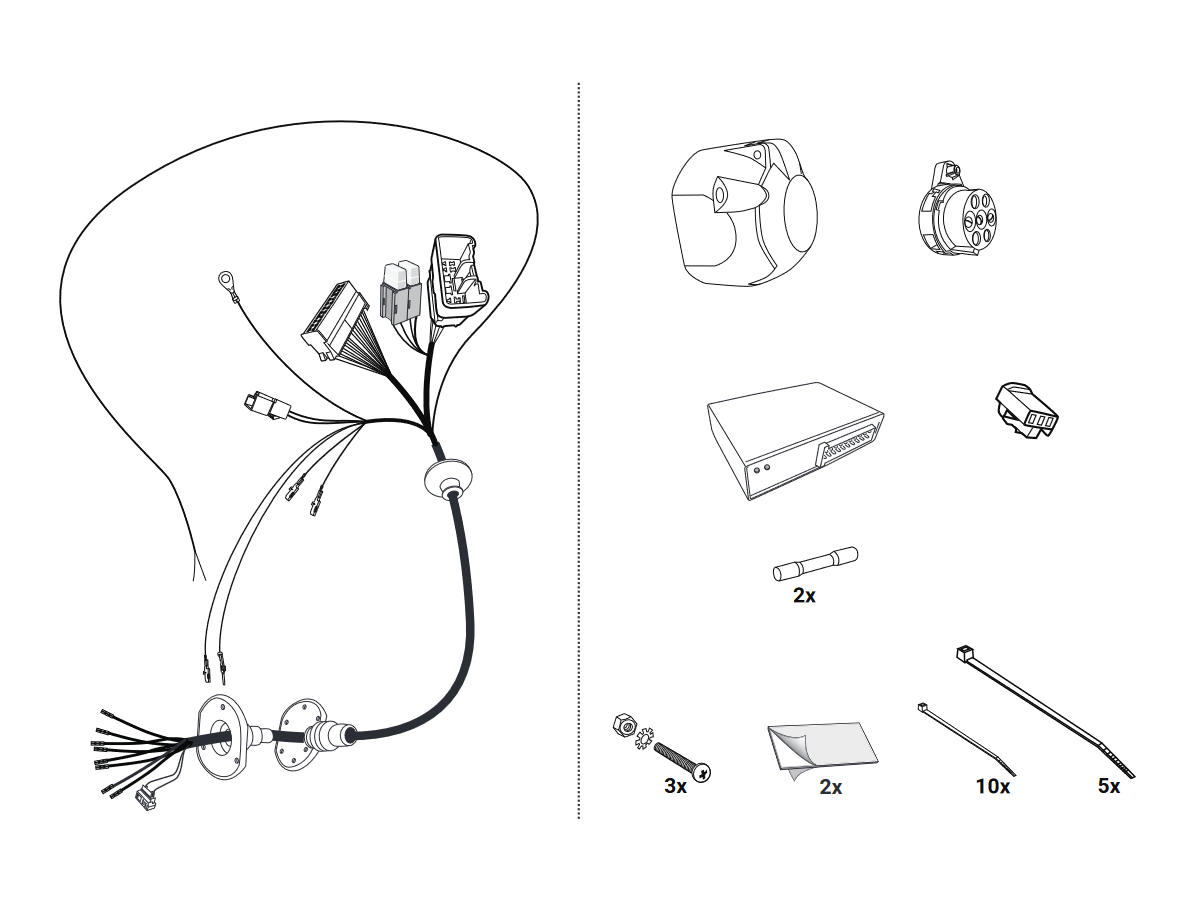 2x

3x

2x

10x

5x