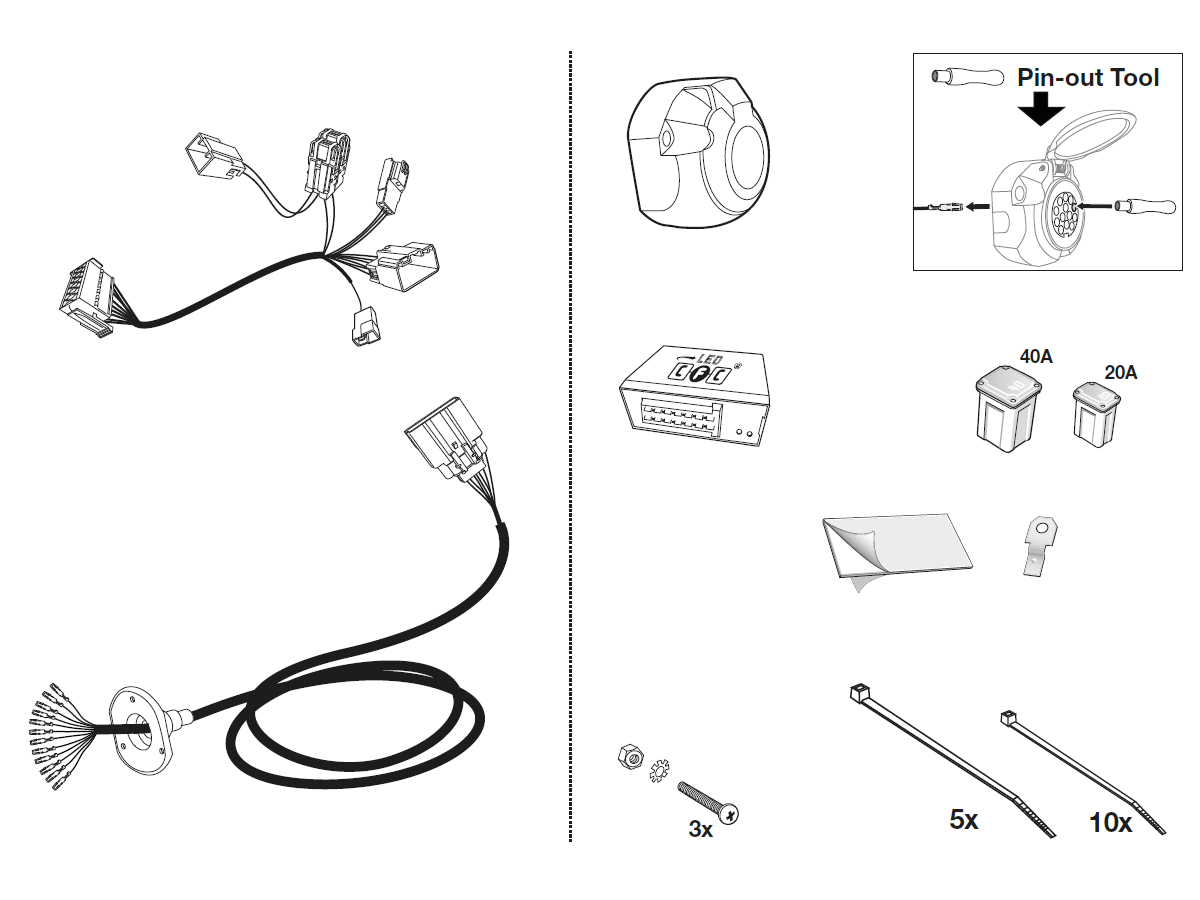 Pin-out Tool

LED

40A

20A

3x

5x

10x