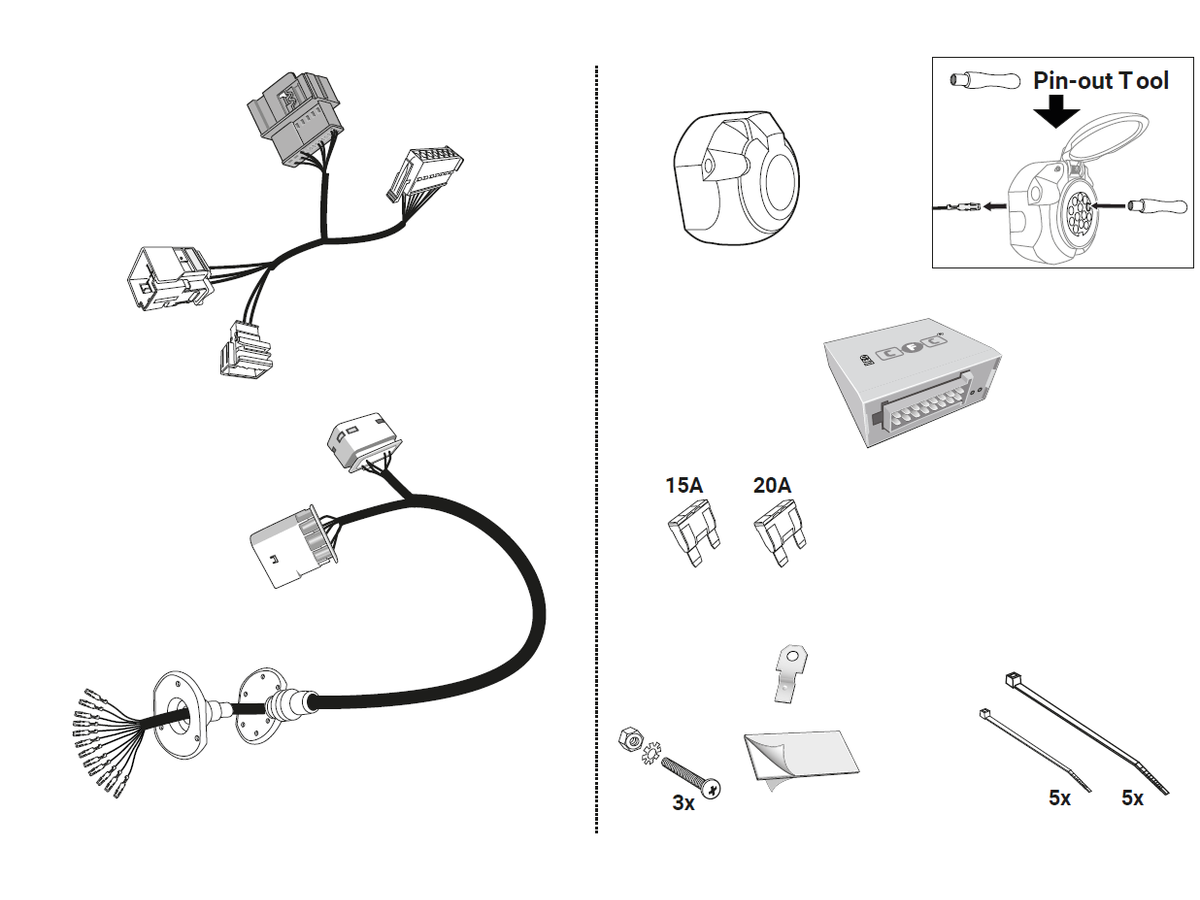 Pin-out Tool

15A

20A

3x

5x

5x