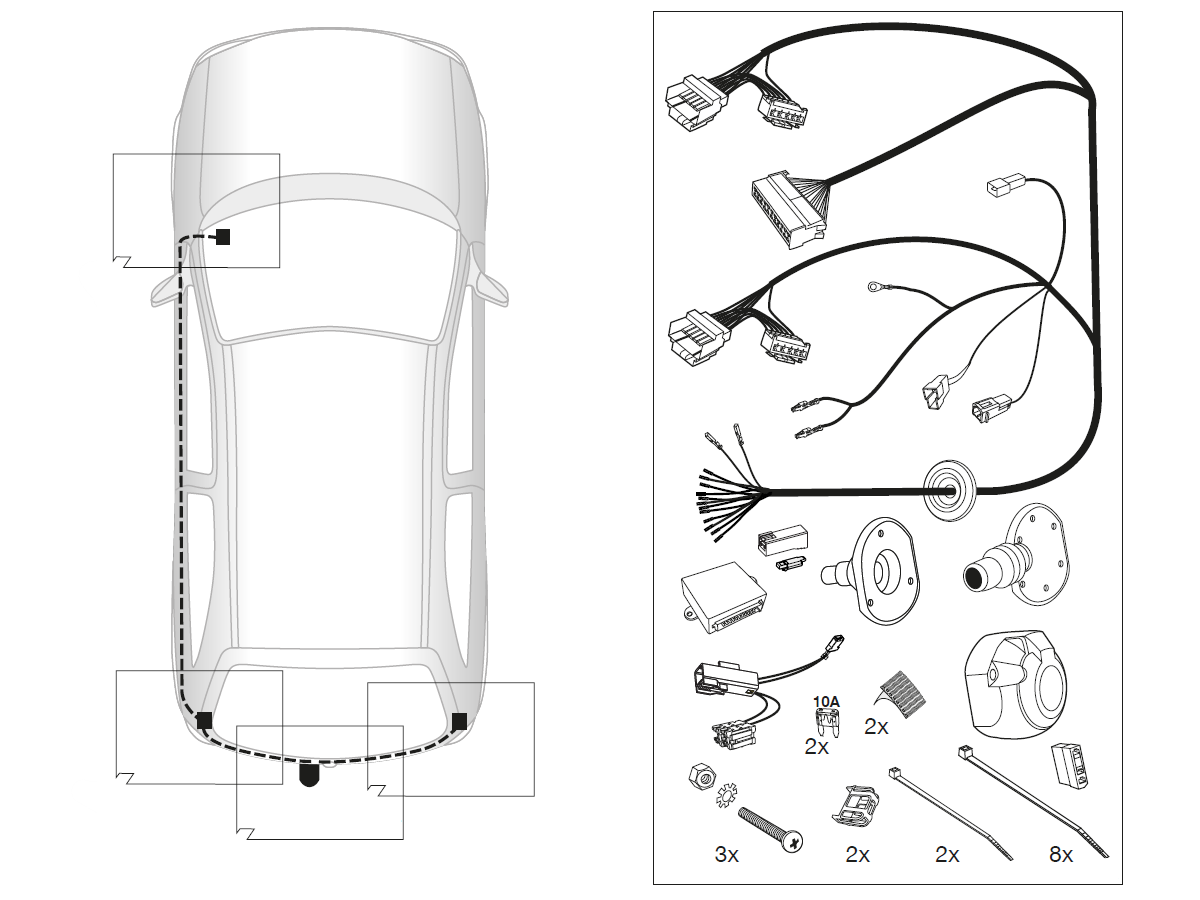 10A
2x
2x
3x
2x
2x
8x