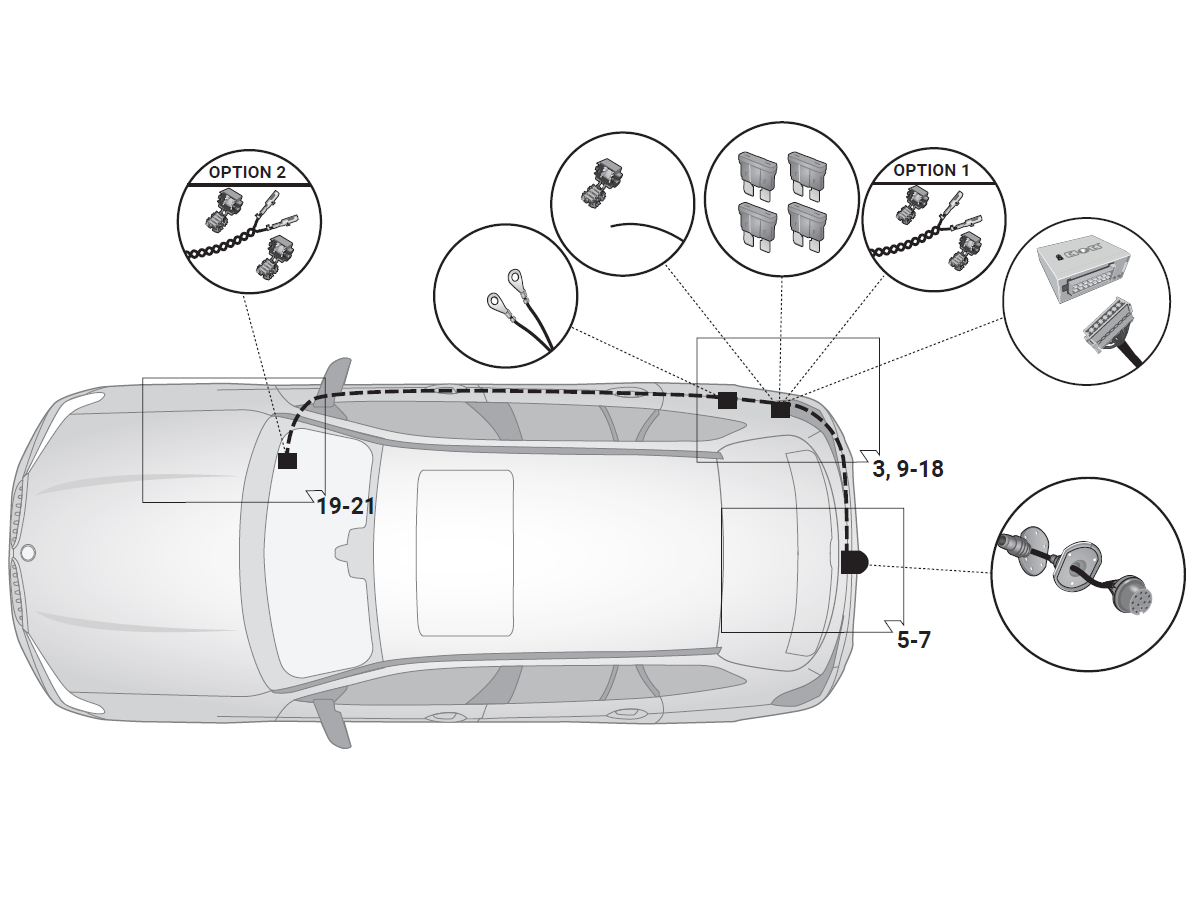 OPTION 2

OPTION 1

19-21

3, 9-18

5-7