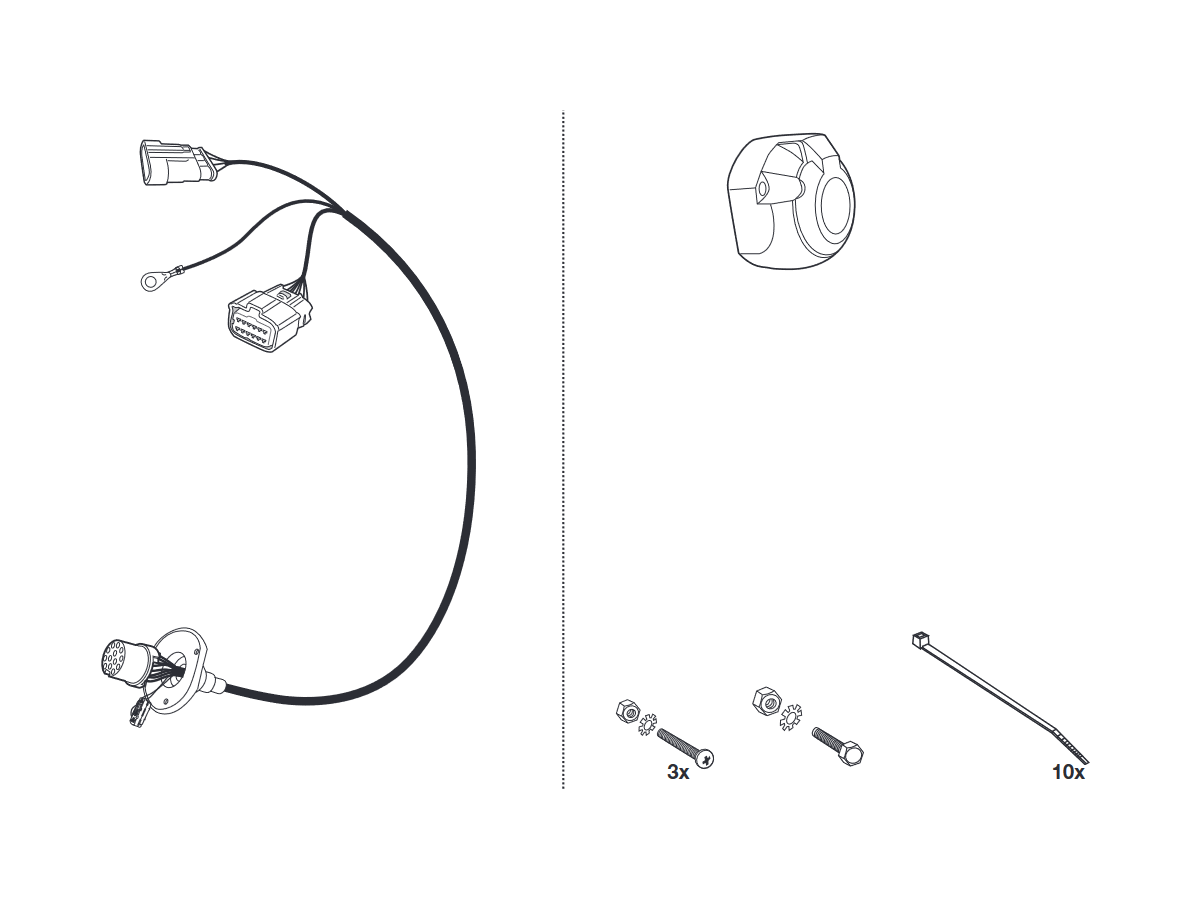 3x

10x