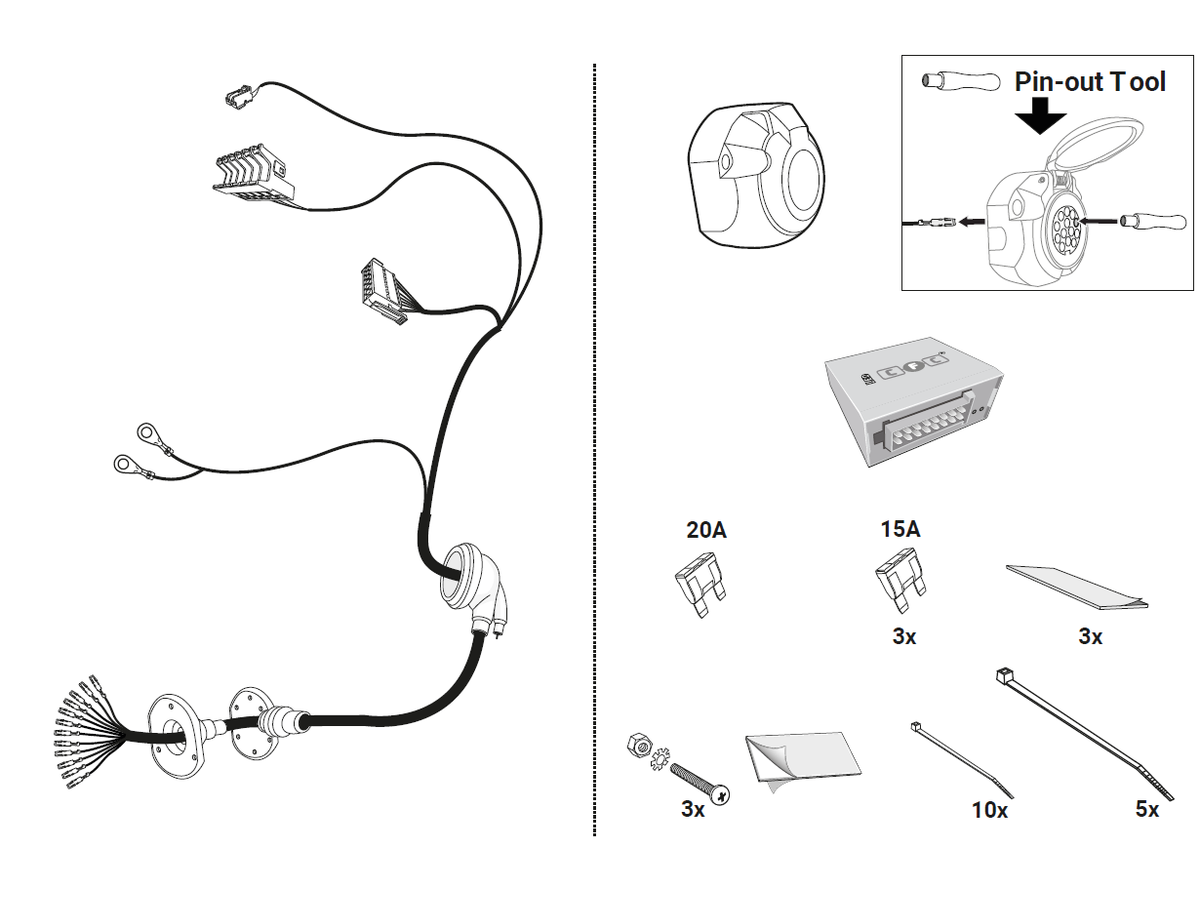 Pin-out Tool

20A

15A

3x

3x

3x

10x

5x