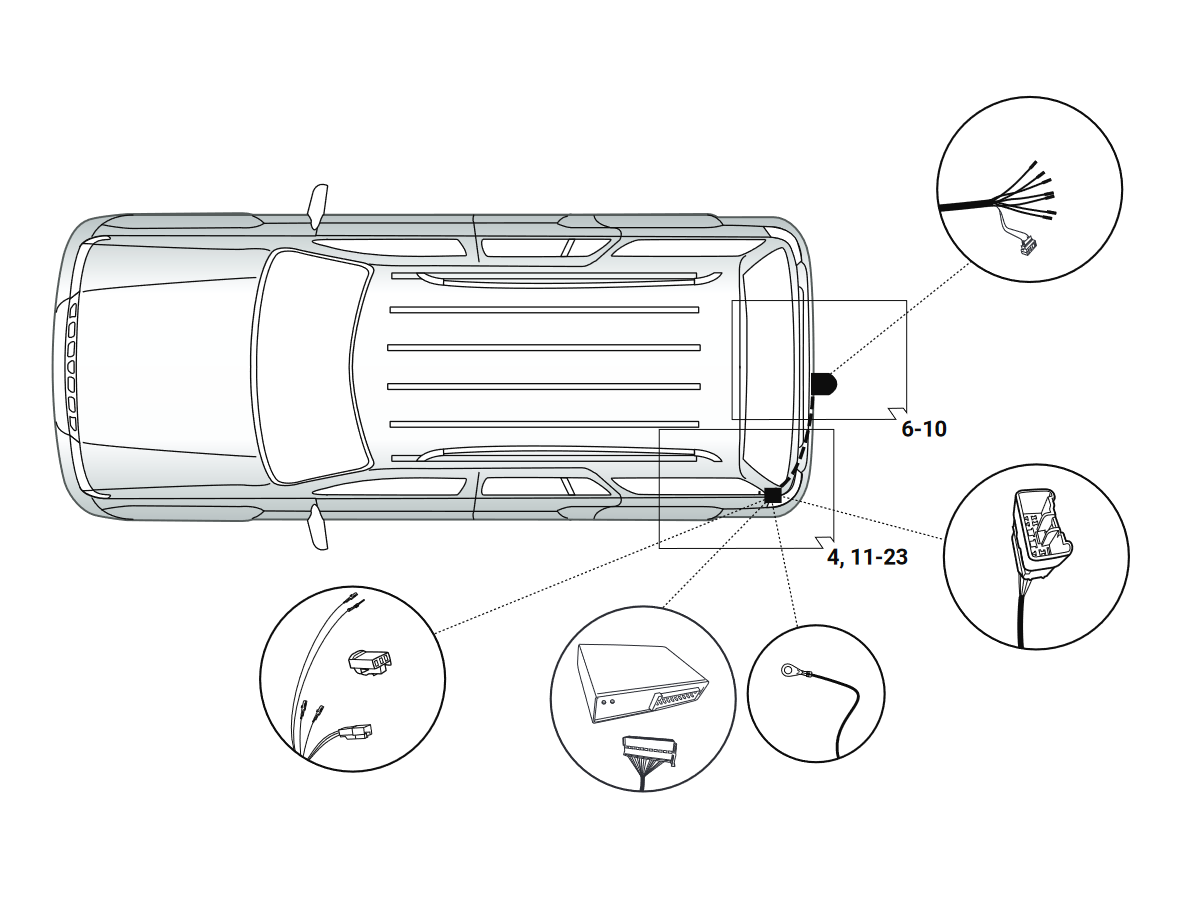 6-10

4, 11-23