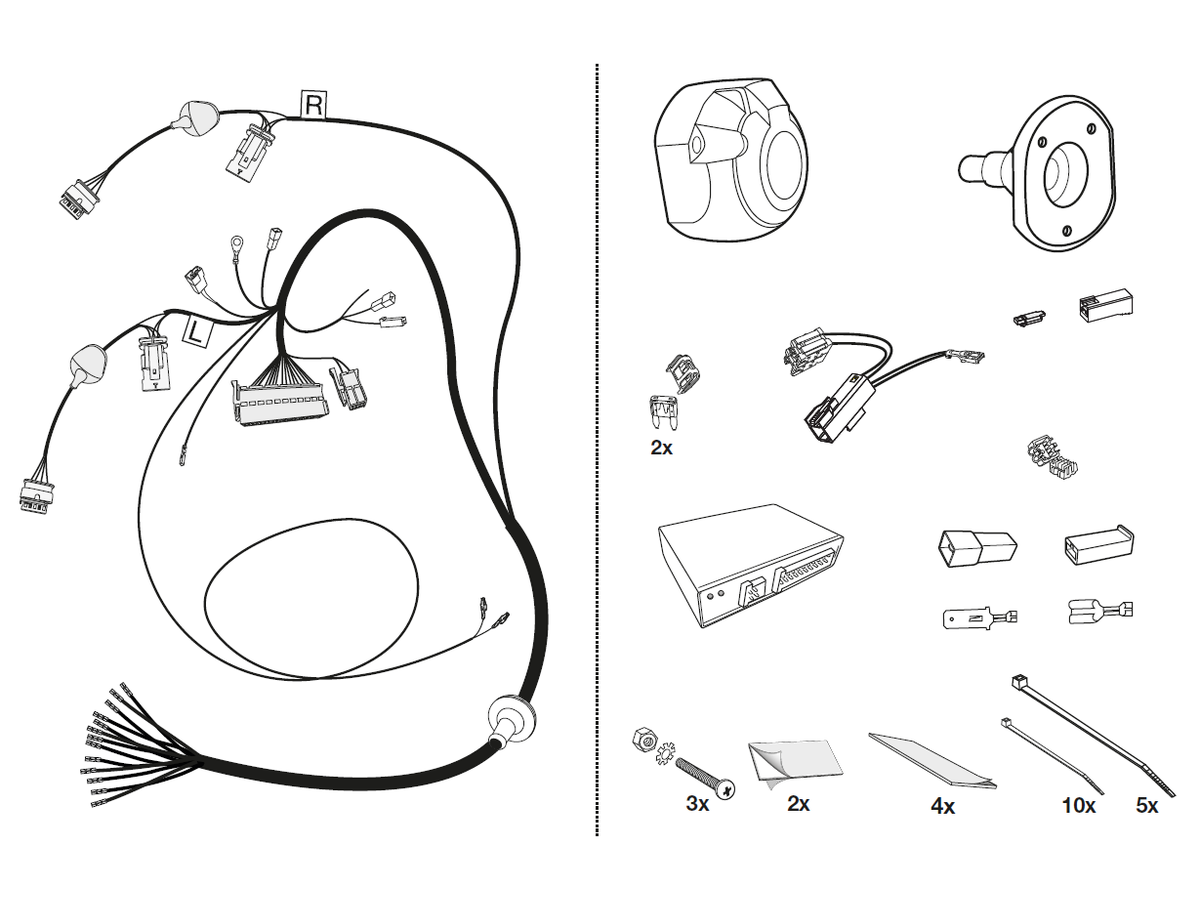 R

L

2x

3x

2x

4x

10x

5x