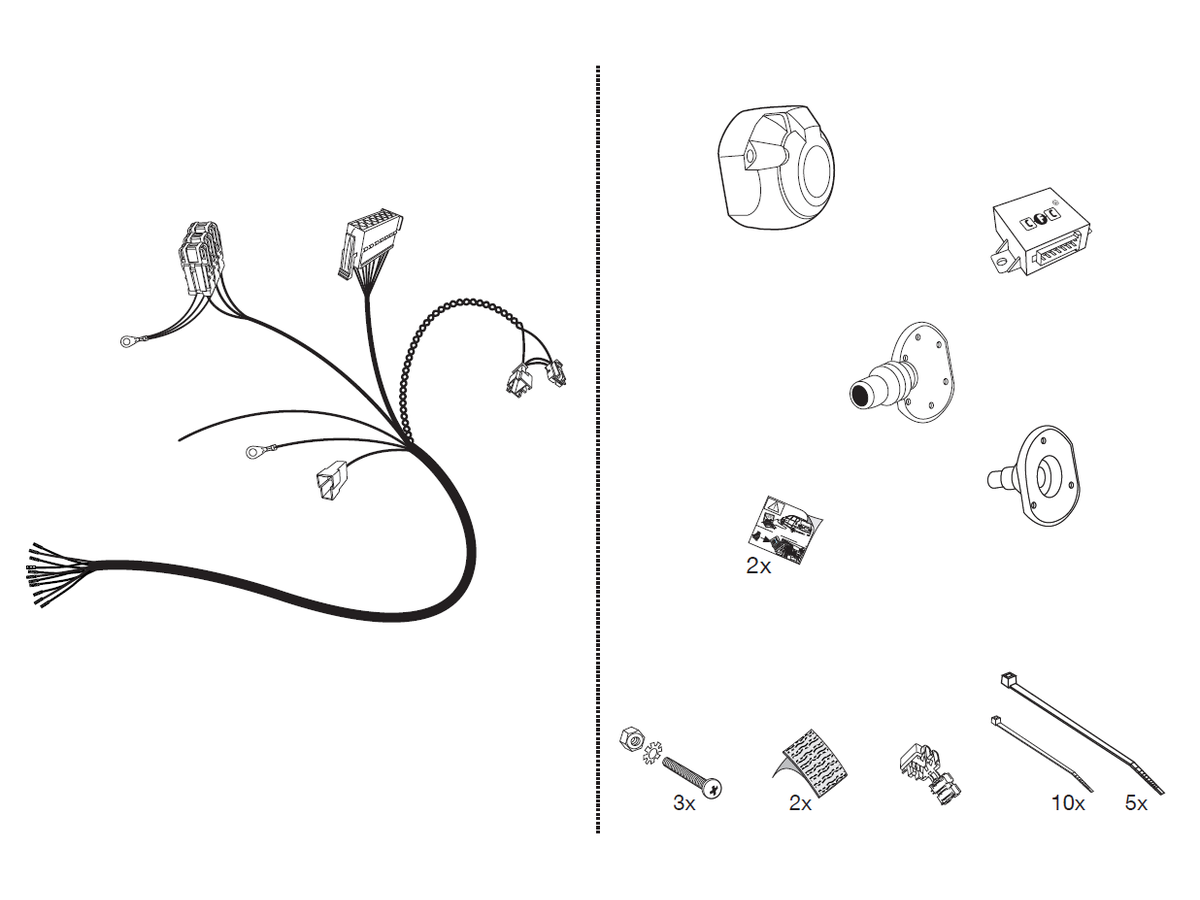 2x

3x

2x

10x

5x