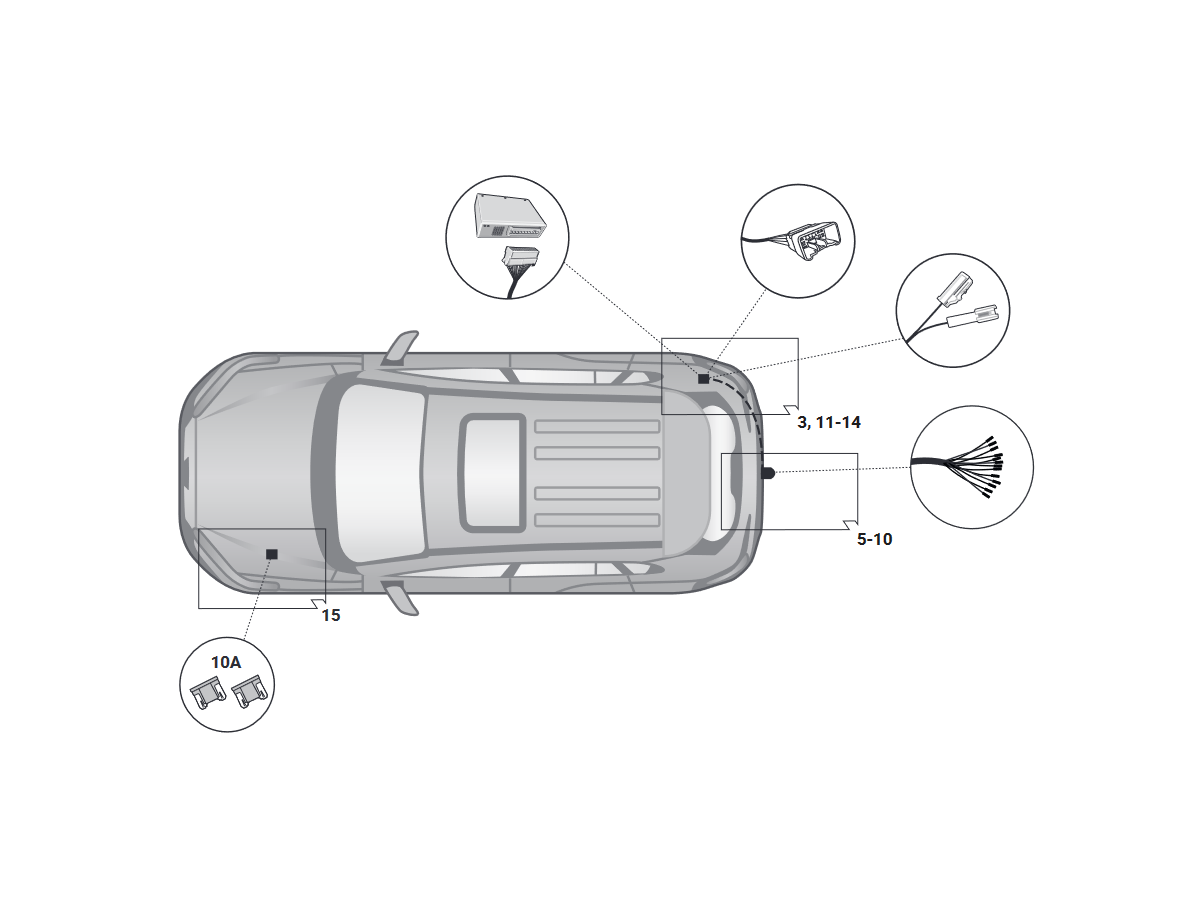 3, 11-14

5-10

15

10A