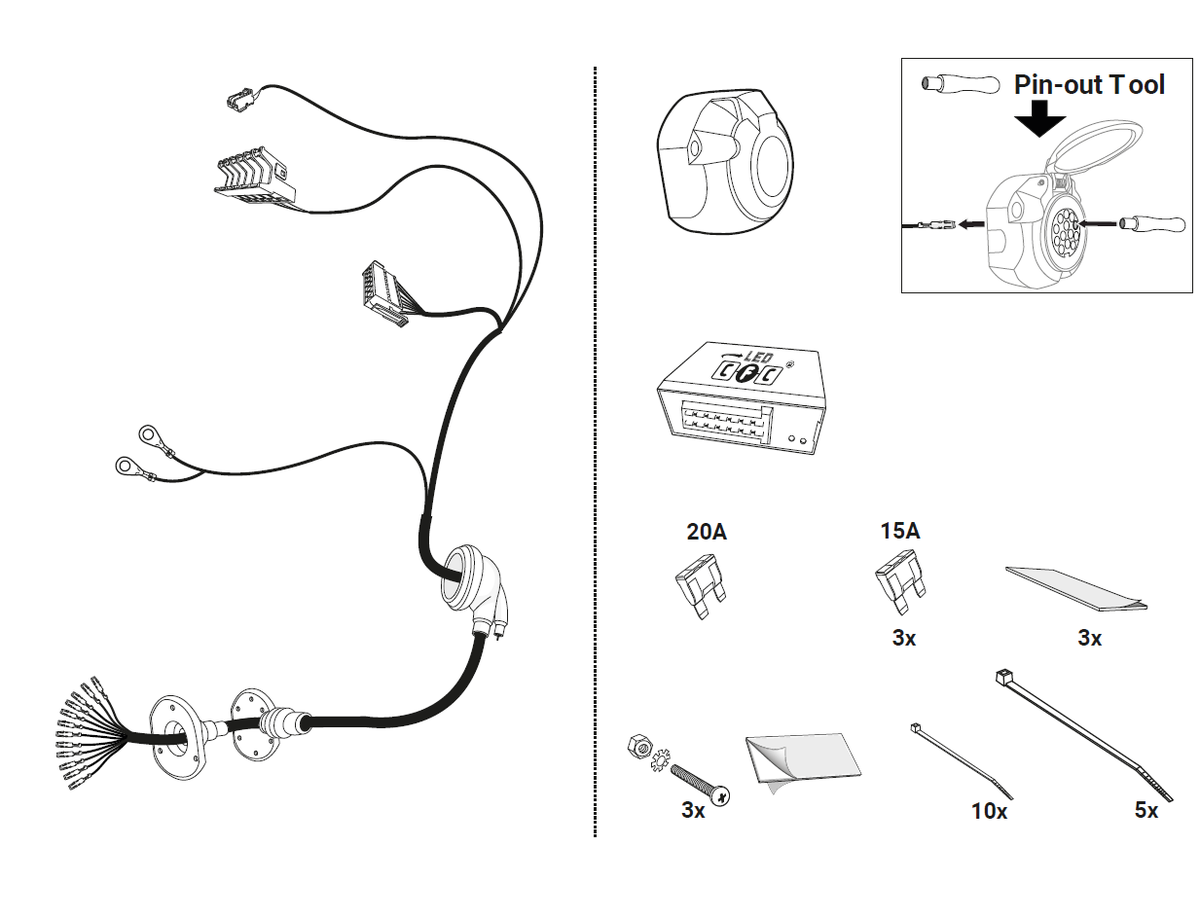 Pin-out Tool

LED

20A

15A

3x

3x

3x

10x

5x