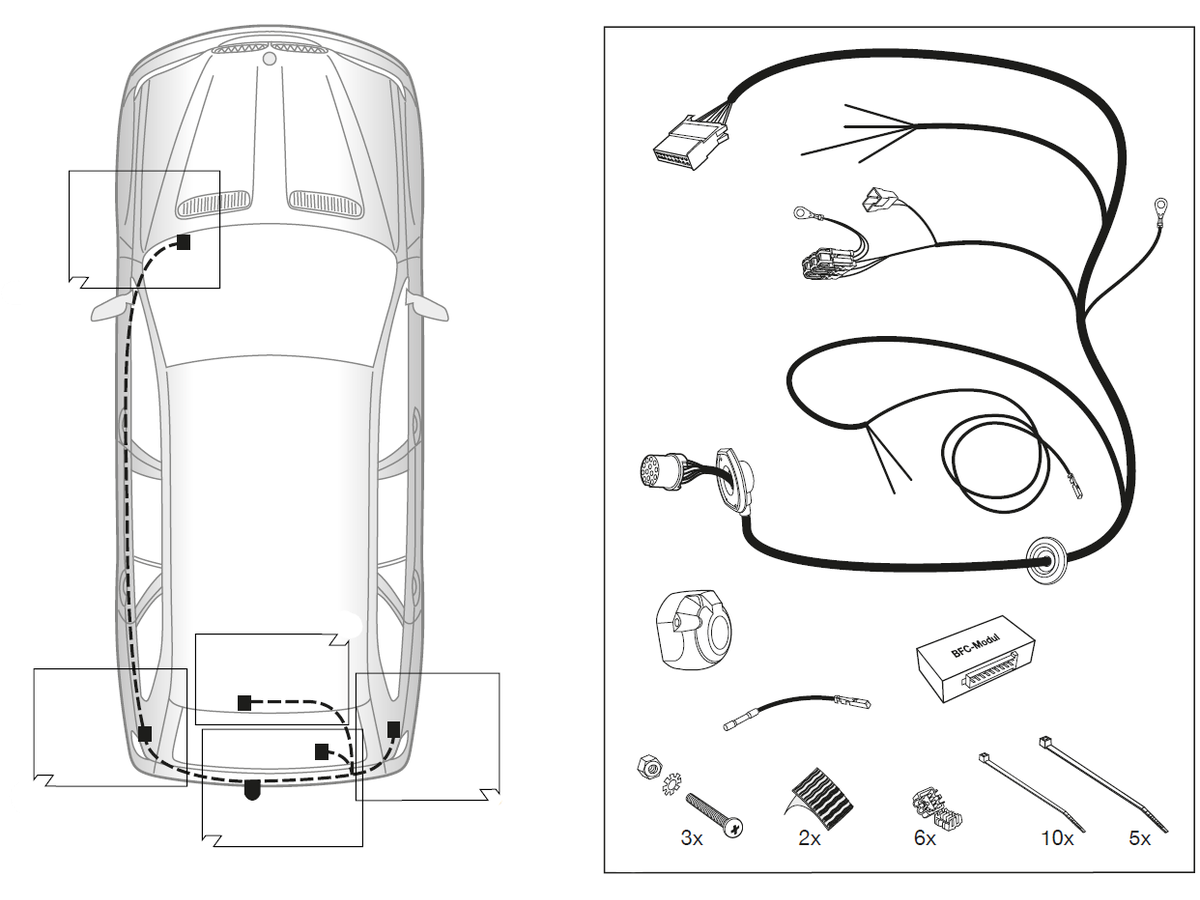 BFC-Modul

3x

2x

6x

10x

5x