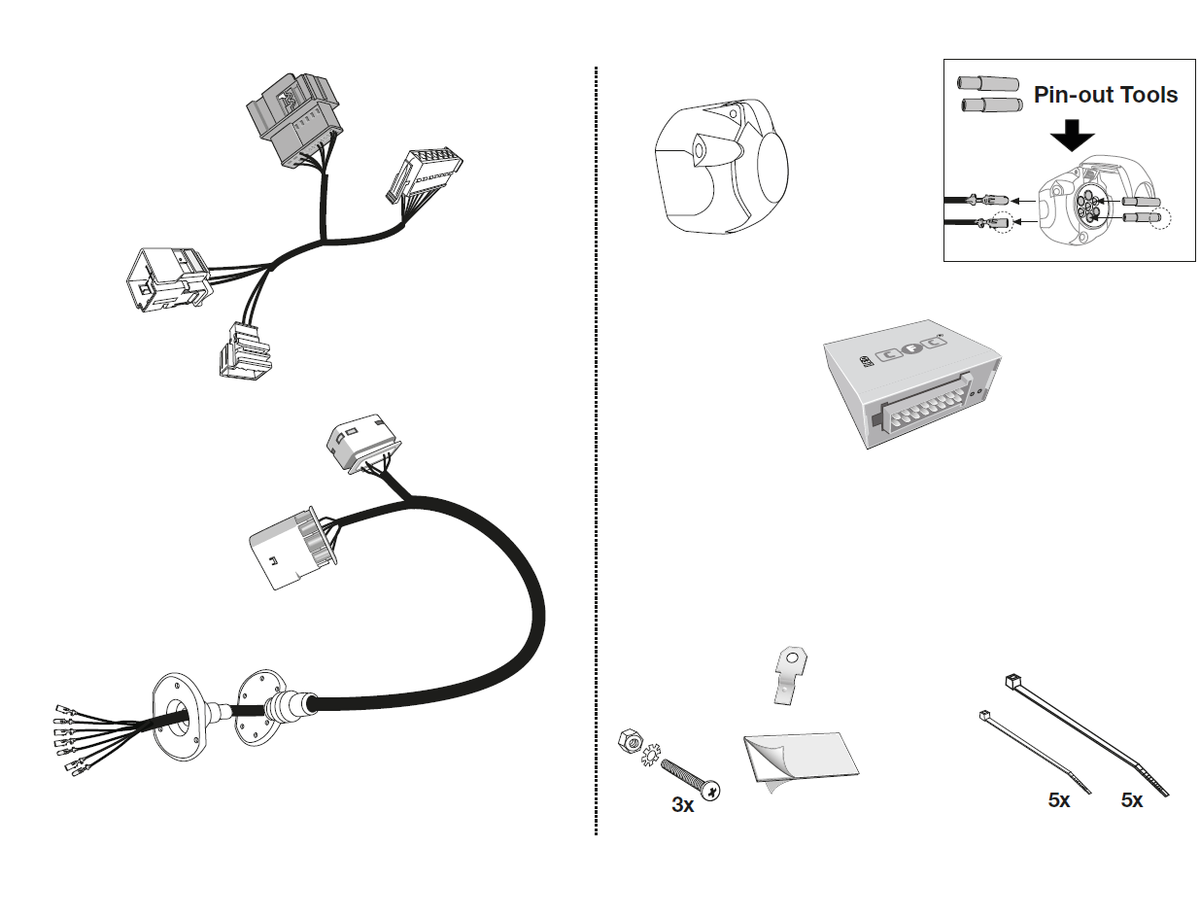 Pin-out Tools

3x

5x

5x