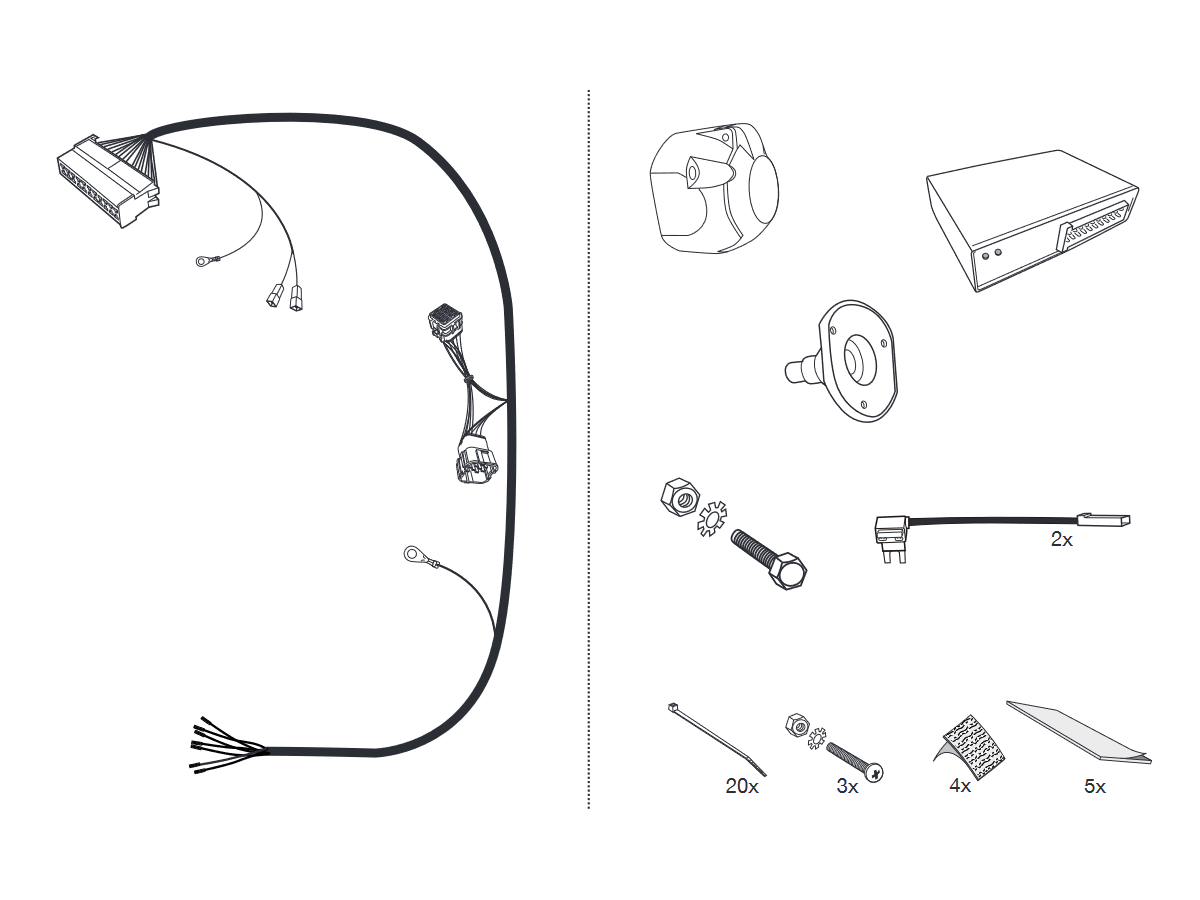 2x

20x

3x

4x

5x