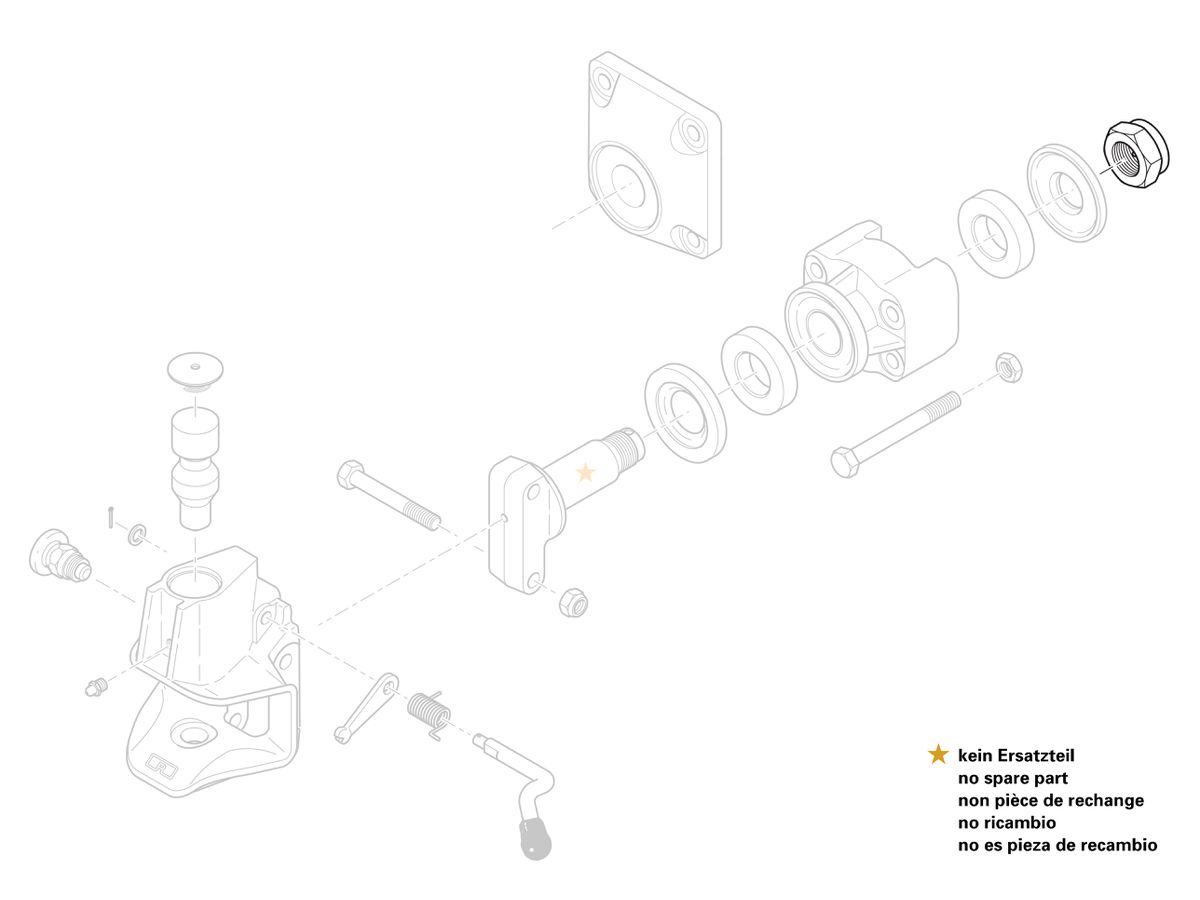 ★ kein Ersatzteil
no spare part
non pièce de rechange
no ricambio
no es pieza de recambio