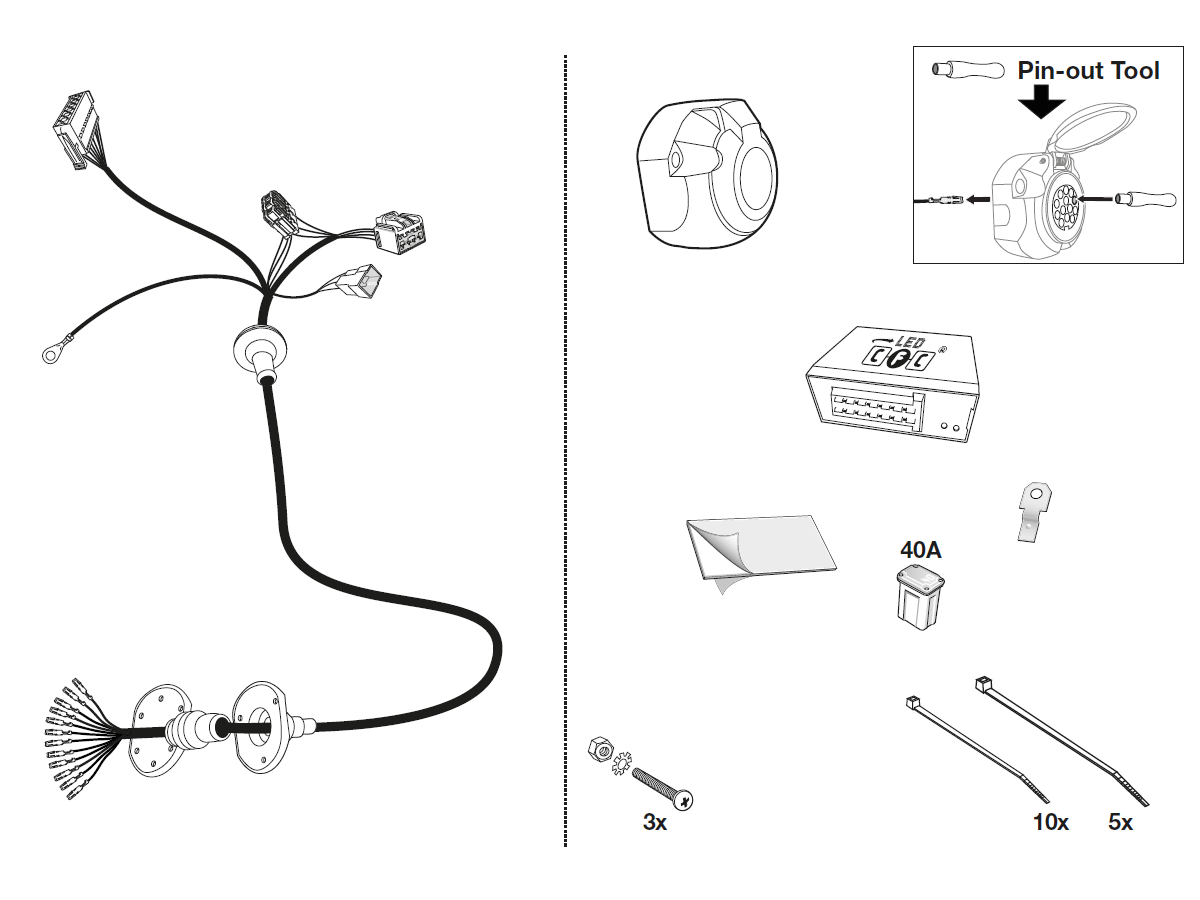 Pin-out Tool

LED

40A

3x

10x

5x