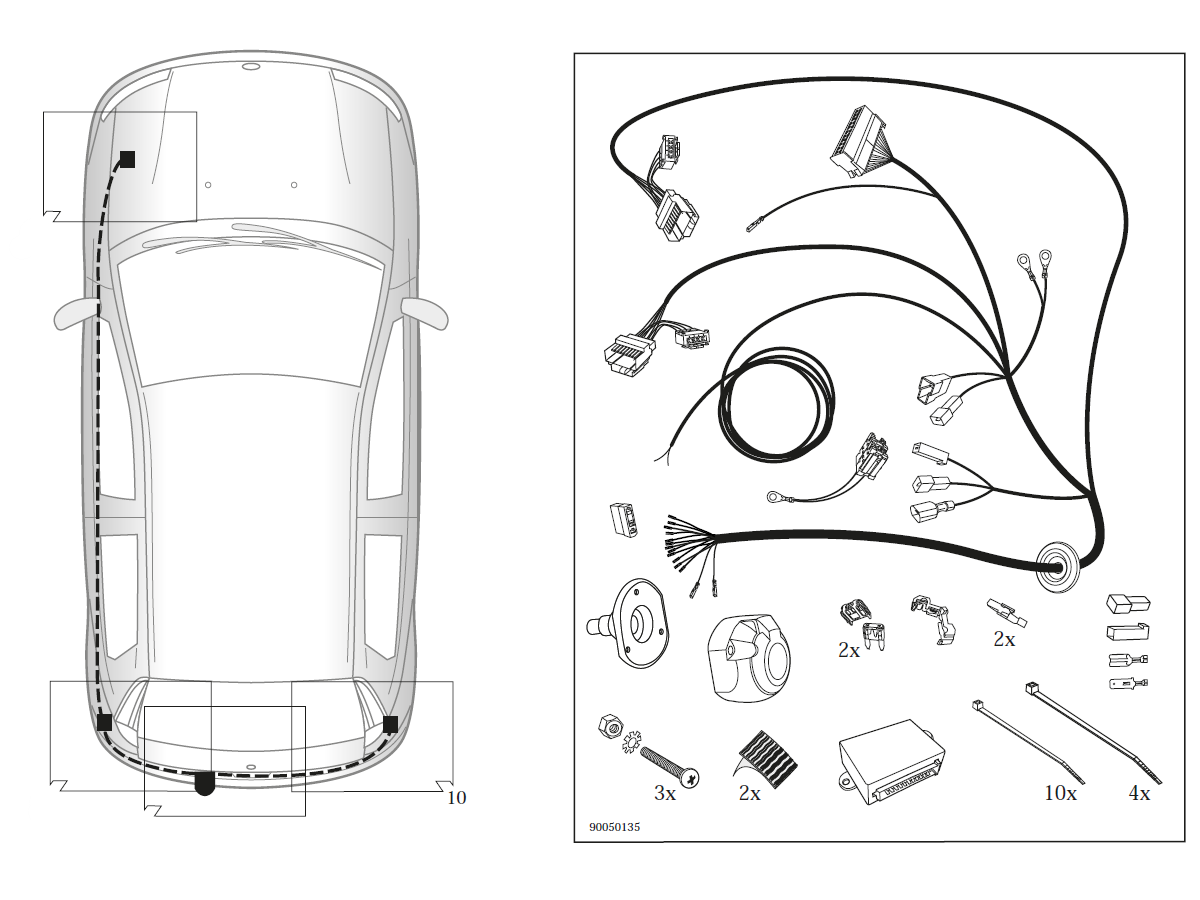 10

2x

2x

3x

2x

10x

4x

90050135