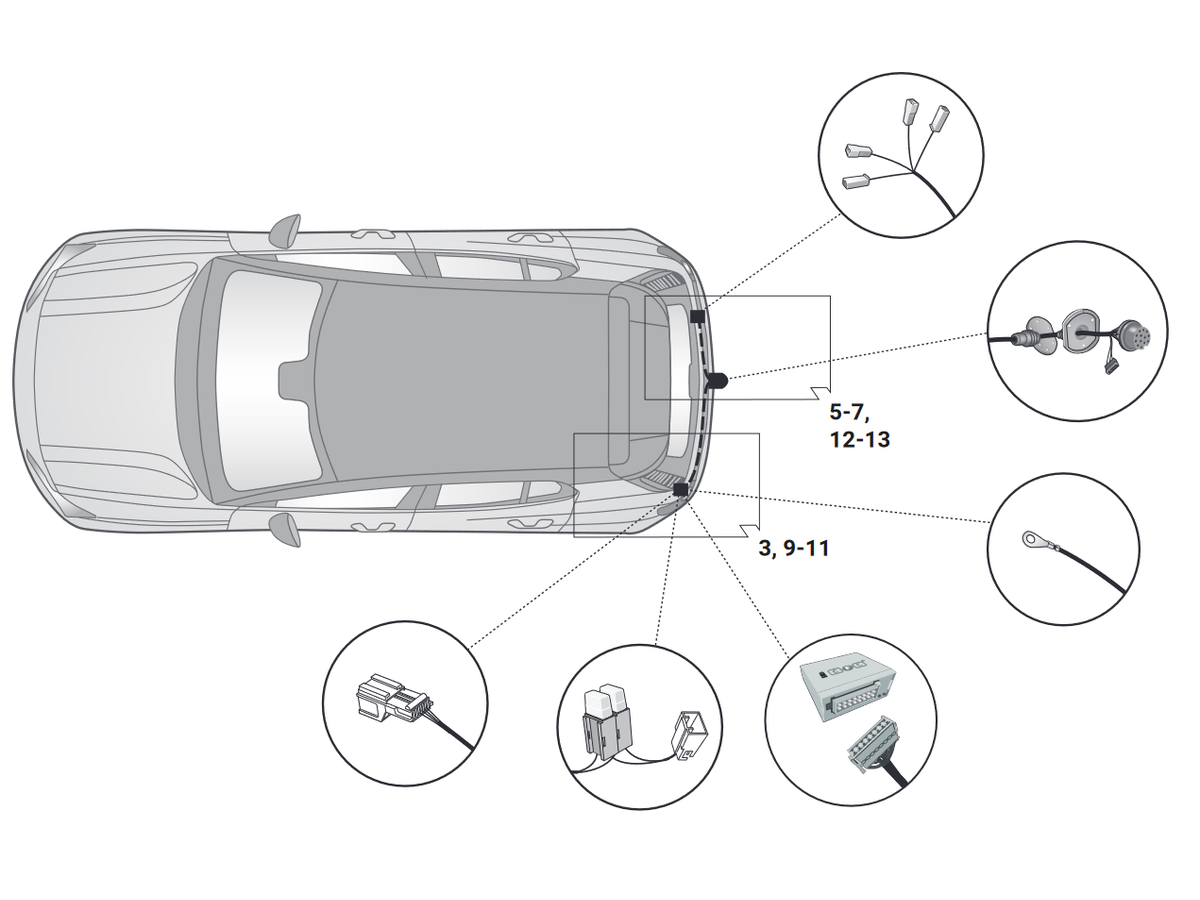 5-7,
12-13

3, 9-11