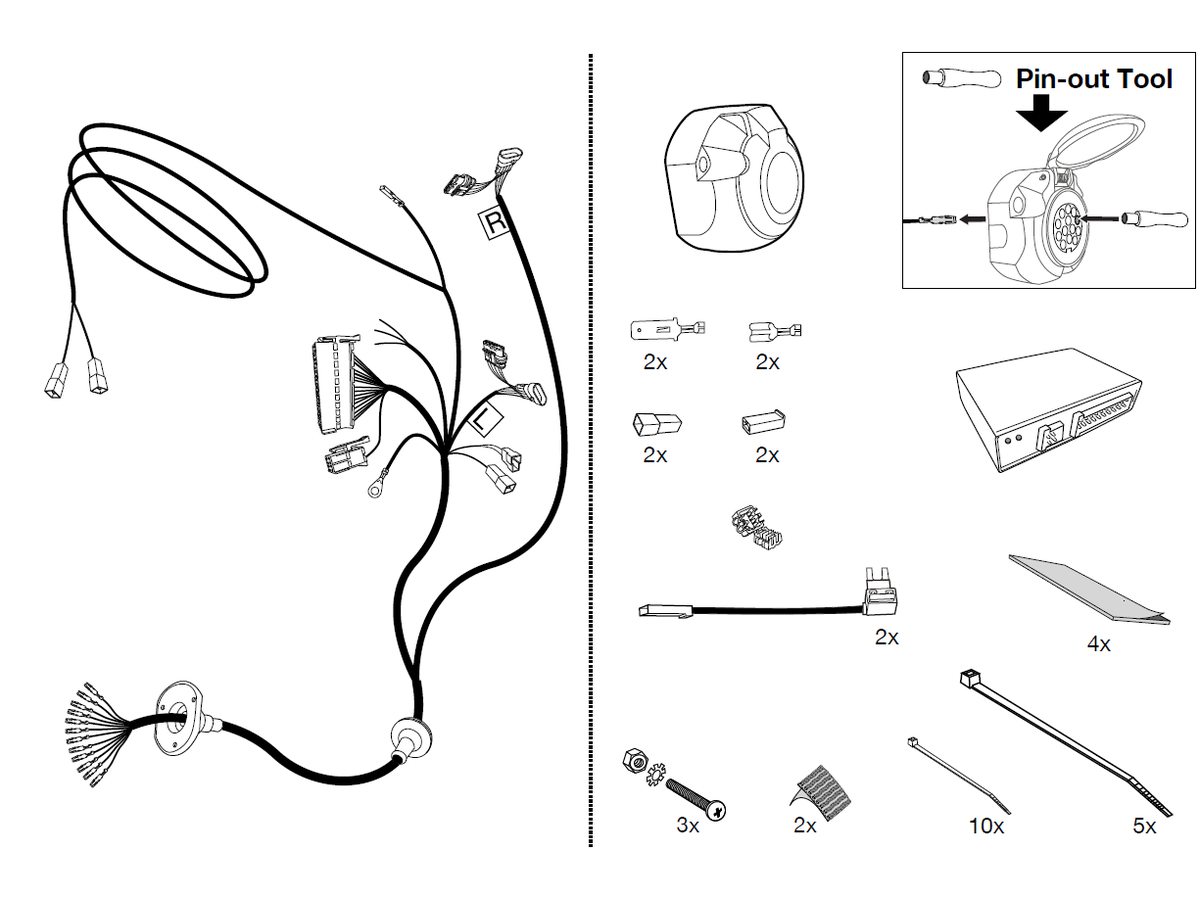 R

L

Pin-out Tool

2x

2x

2x

2x

2x

4x

3x

2x

10x

5x