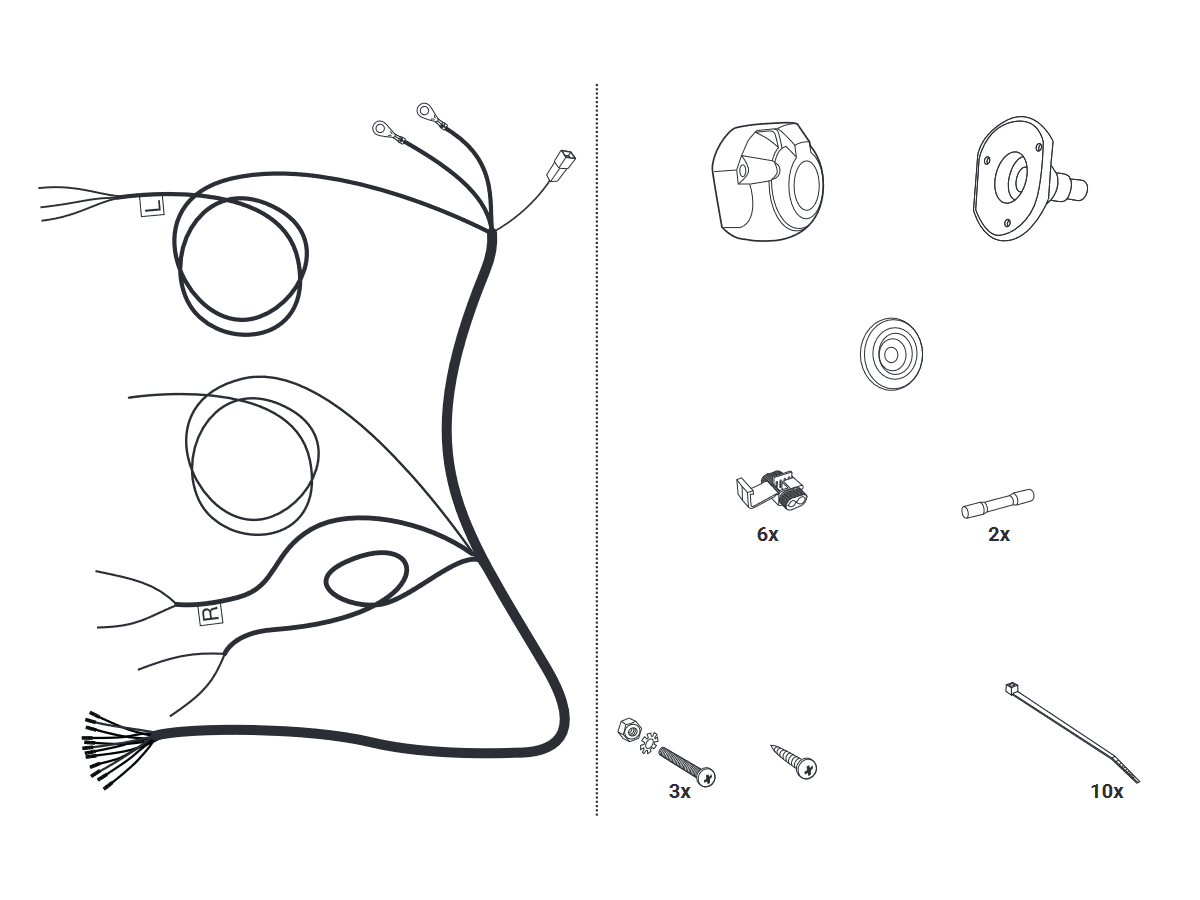 L

R

6x

2x

3x

10x