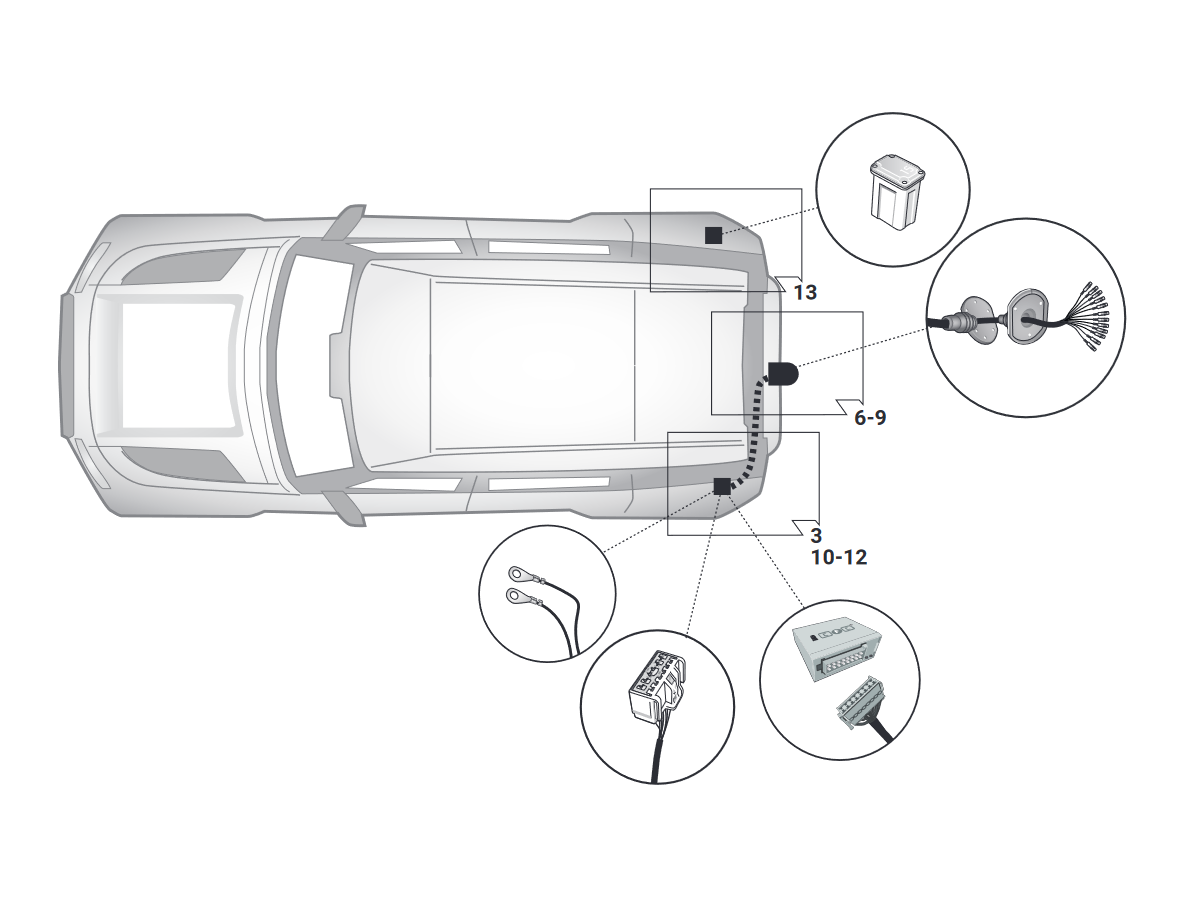 13

6-9

3
10-12