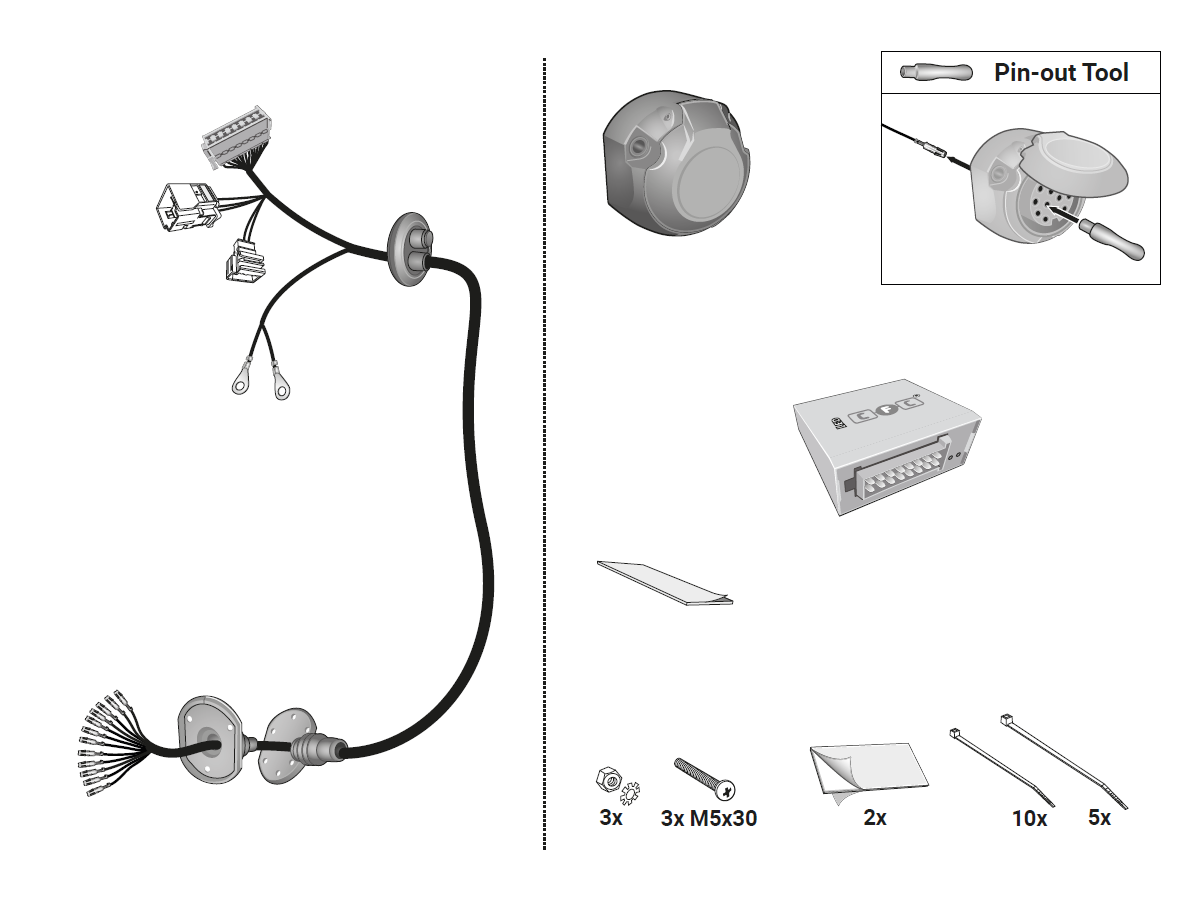 Pin-out Tool

3x
3x M5x30
2x
10x
5x