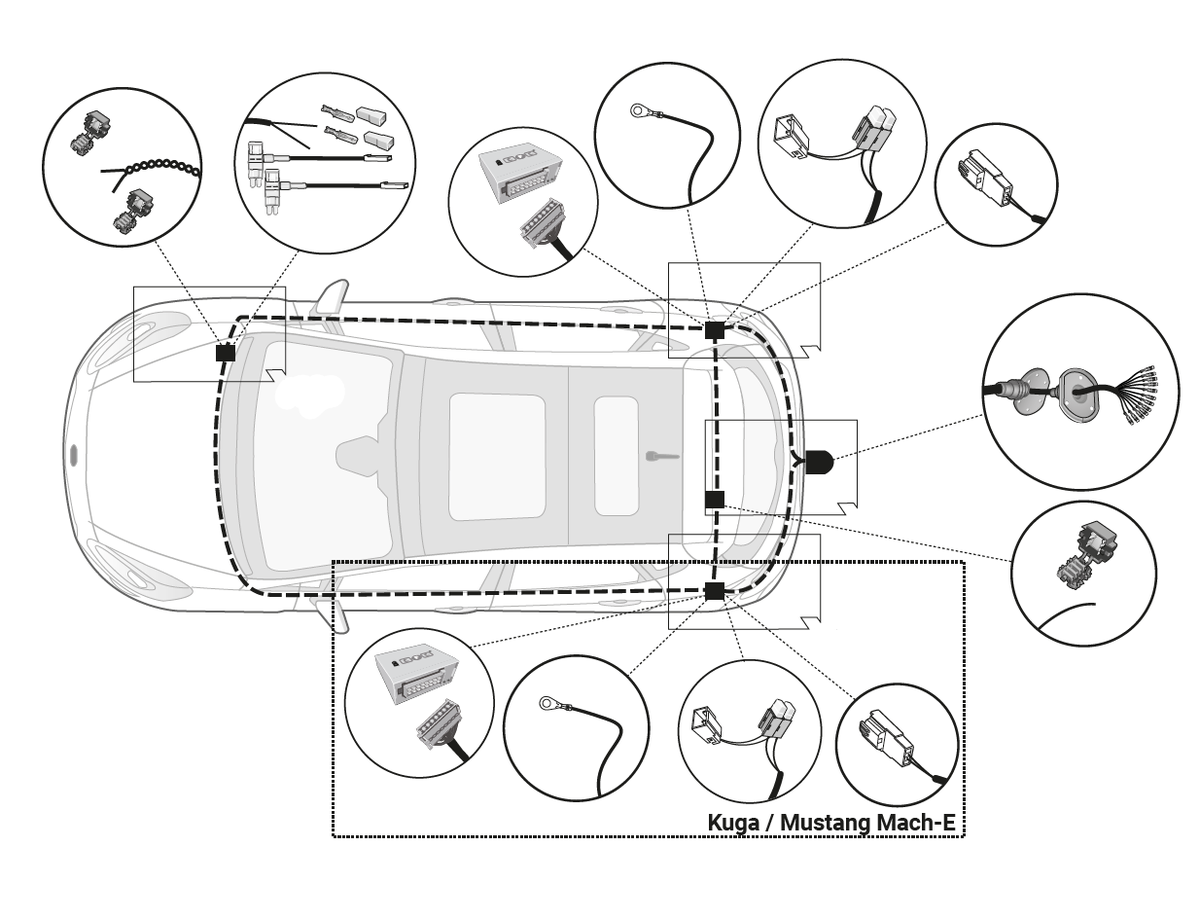 Kuga / Mustang Mach-E