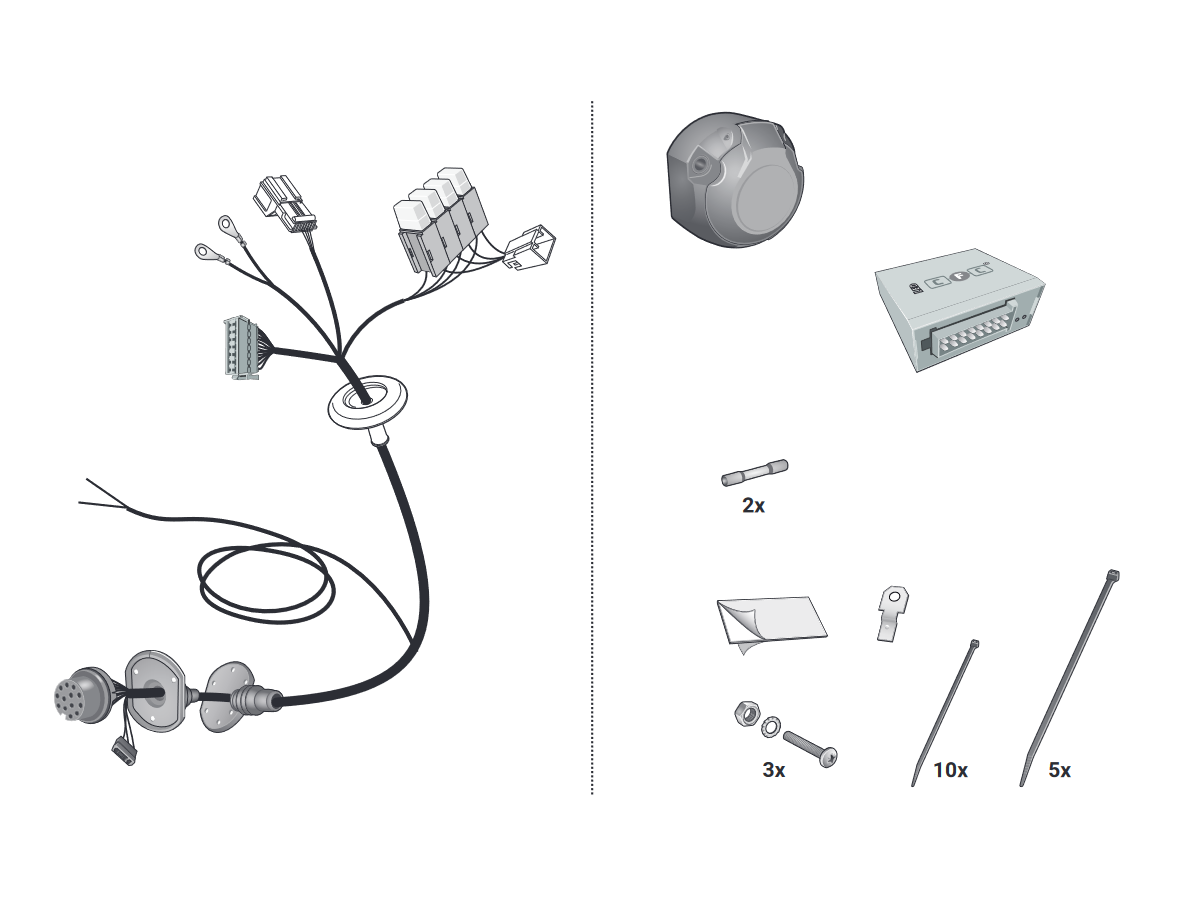 2x

3x

10x

5x