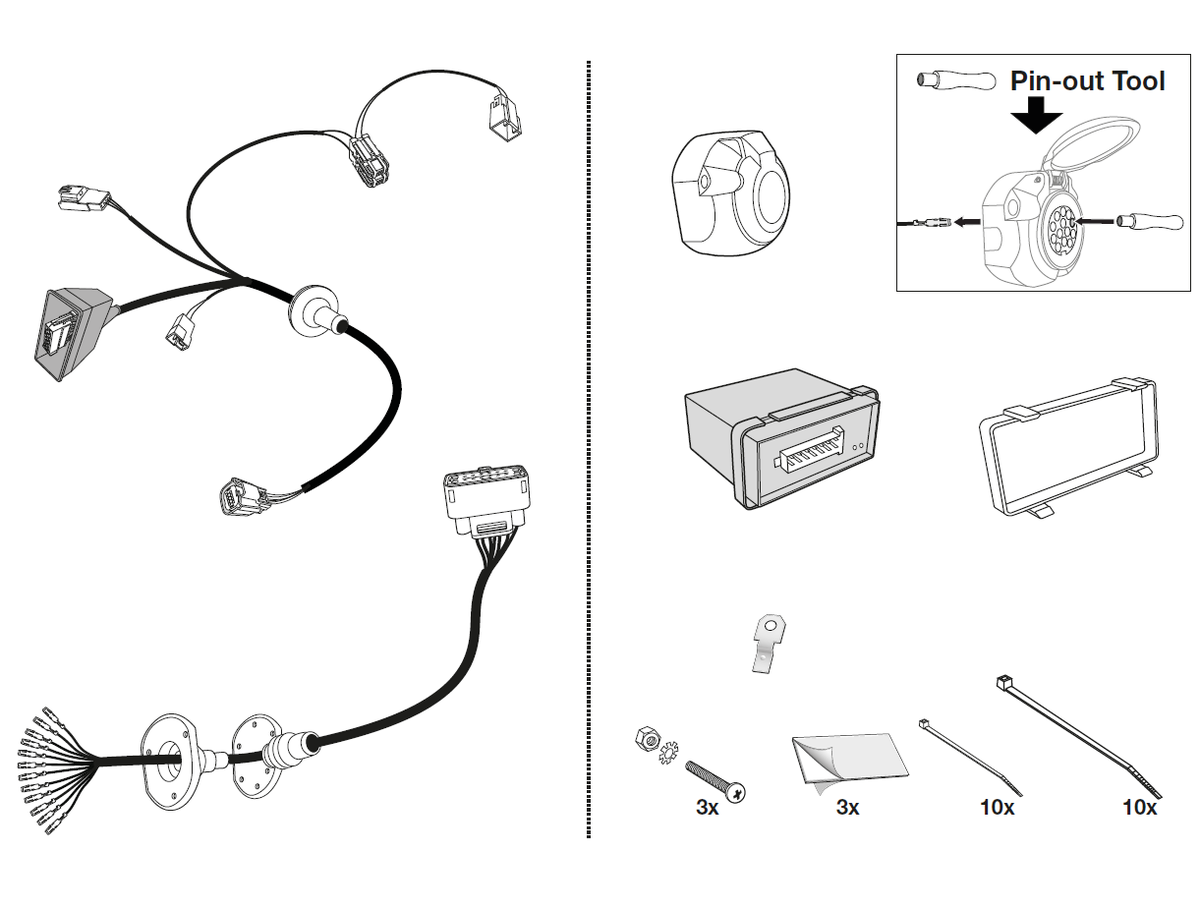 Pin-out Tool

3x

3x

10x

10x