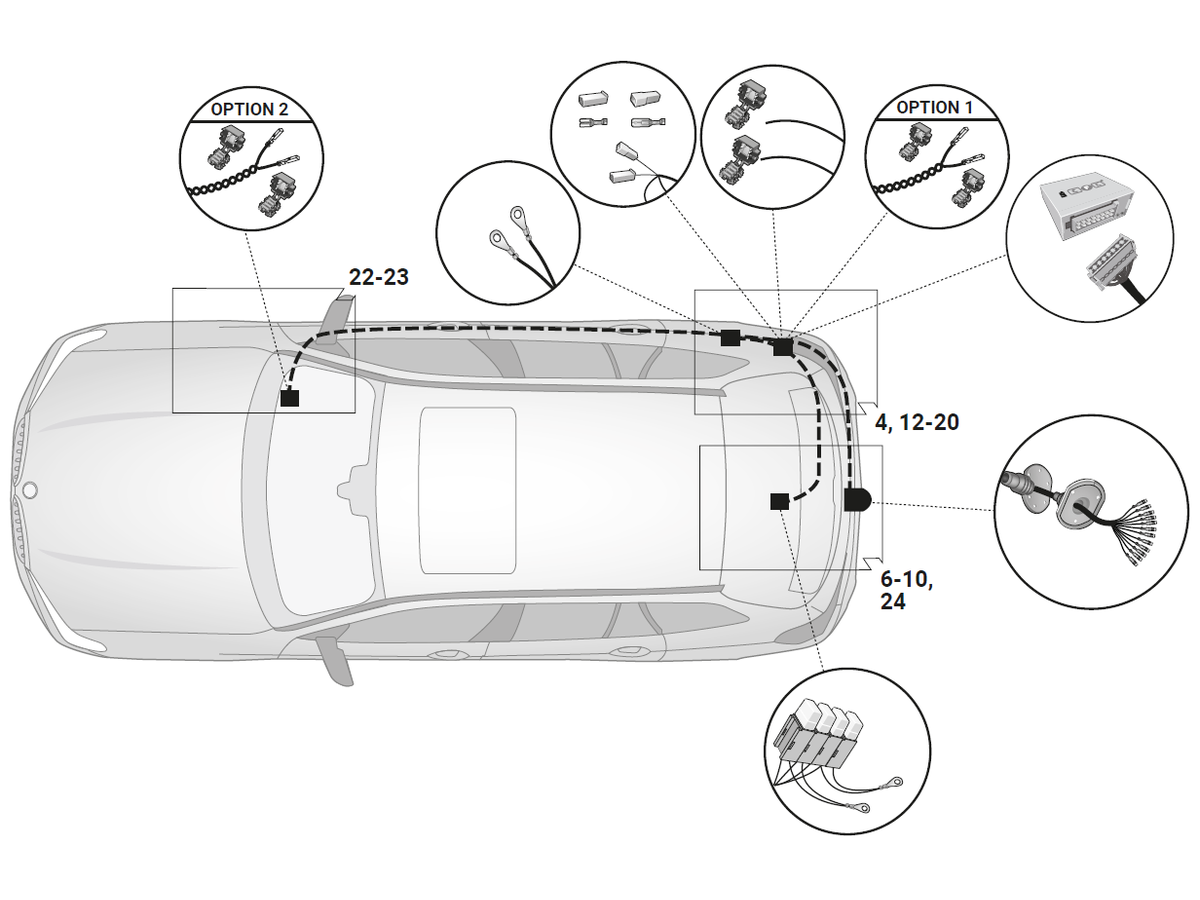 OPTION 2

OPTION 1

22-23

4, 12-20

6-10,
24