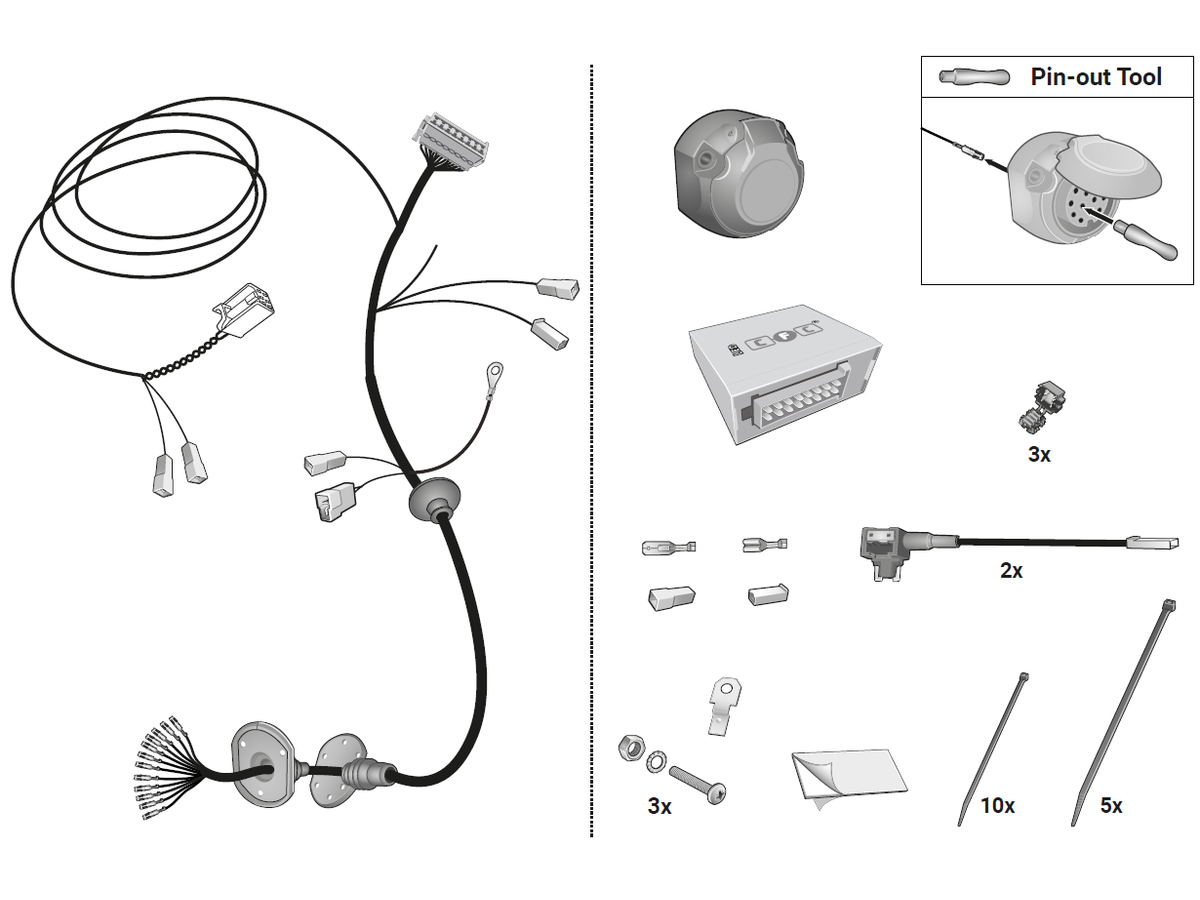 Pin-out Tool

3x

2x

3x

10x

5x