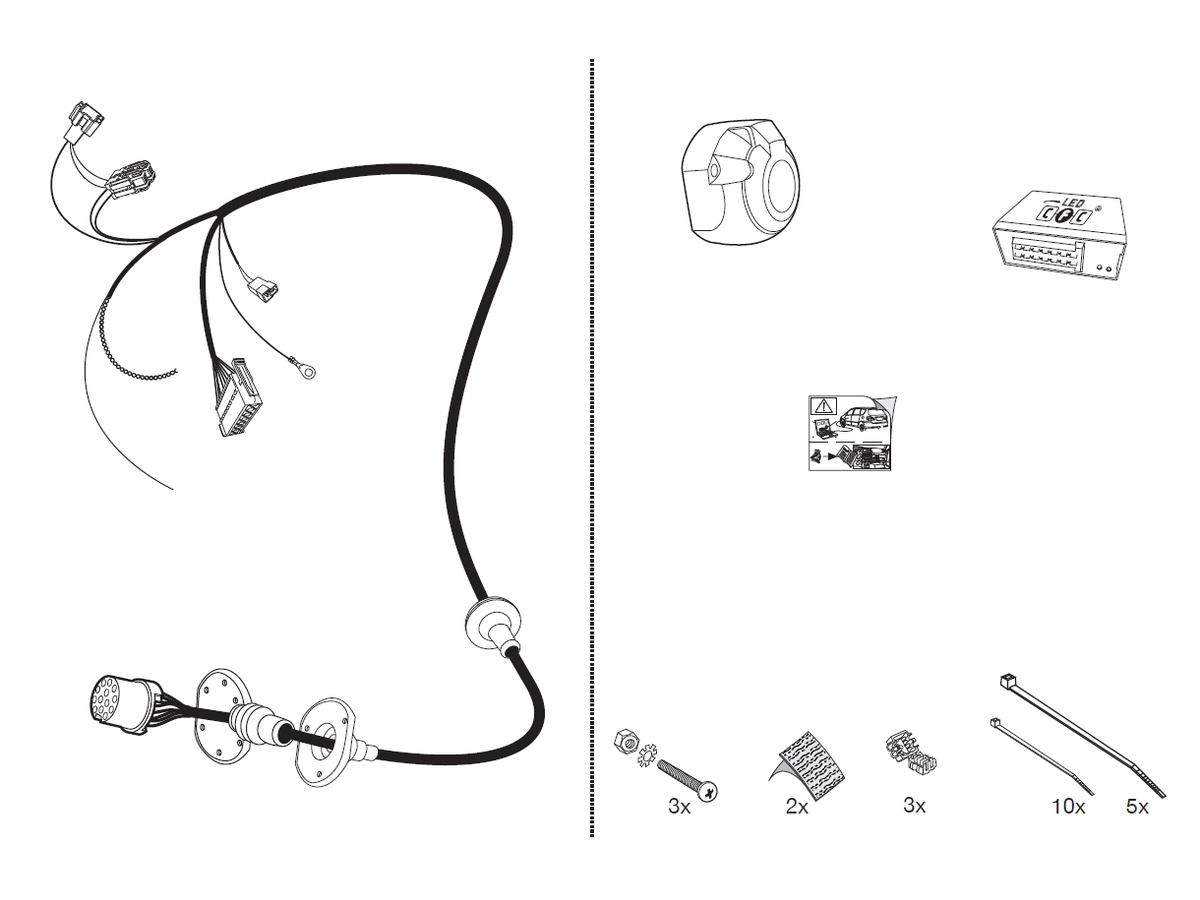 LED

3x

2x

3x

10x

5x