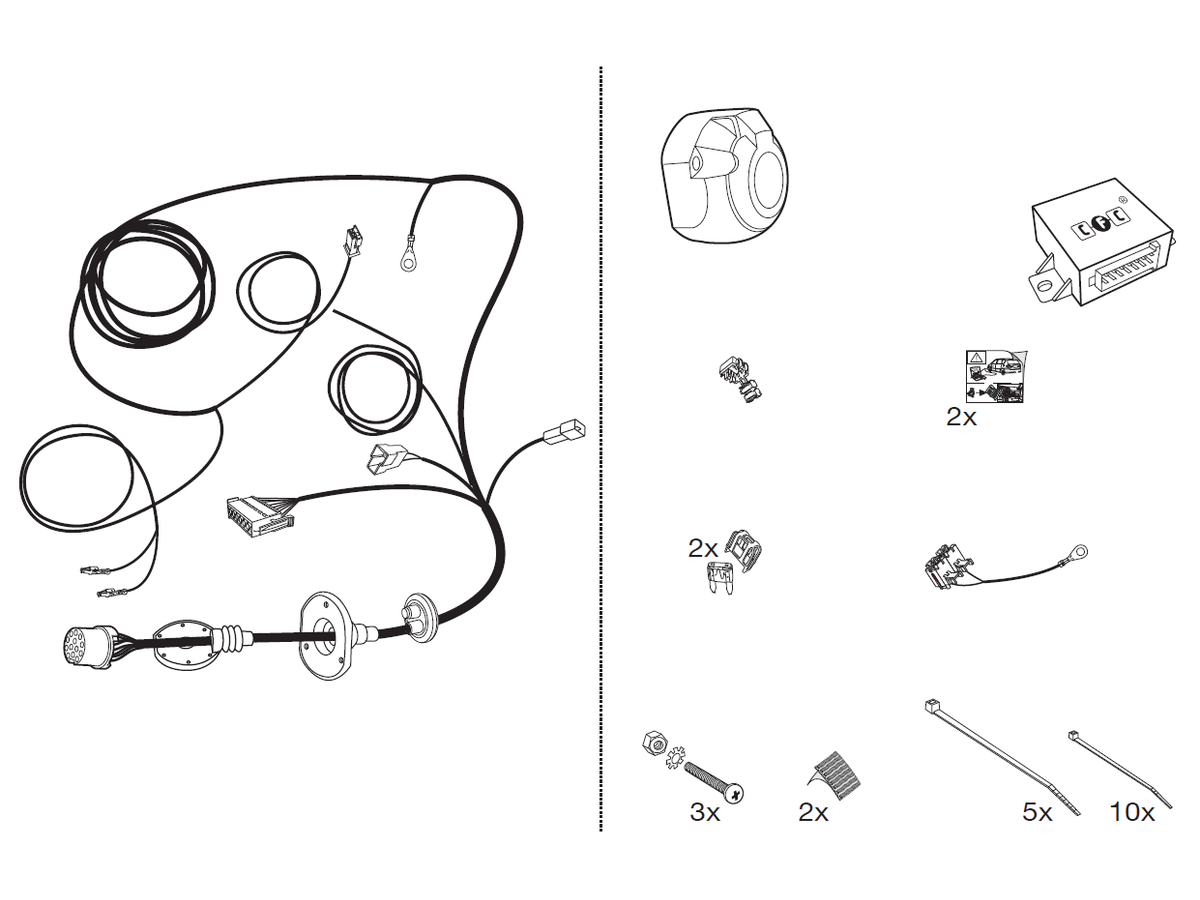 CFC

2x

2x

3x

2x

5x

10x