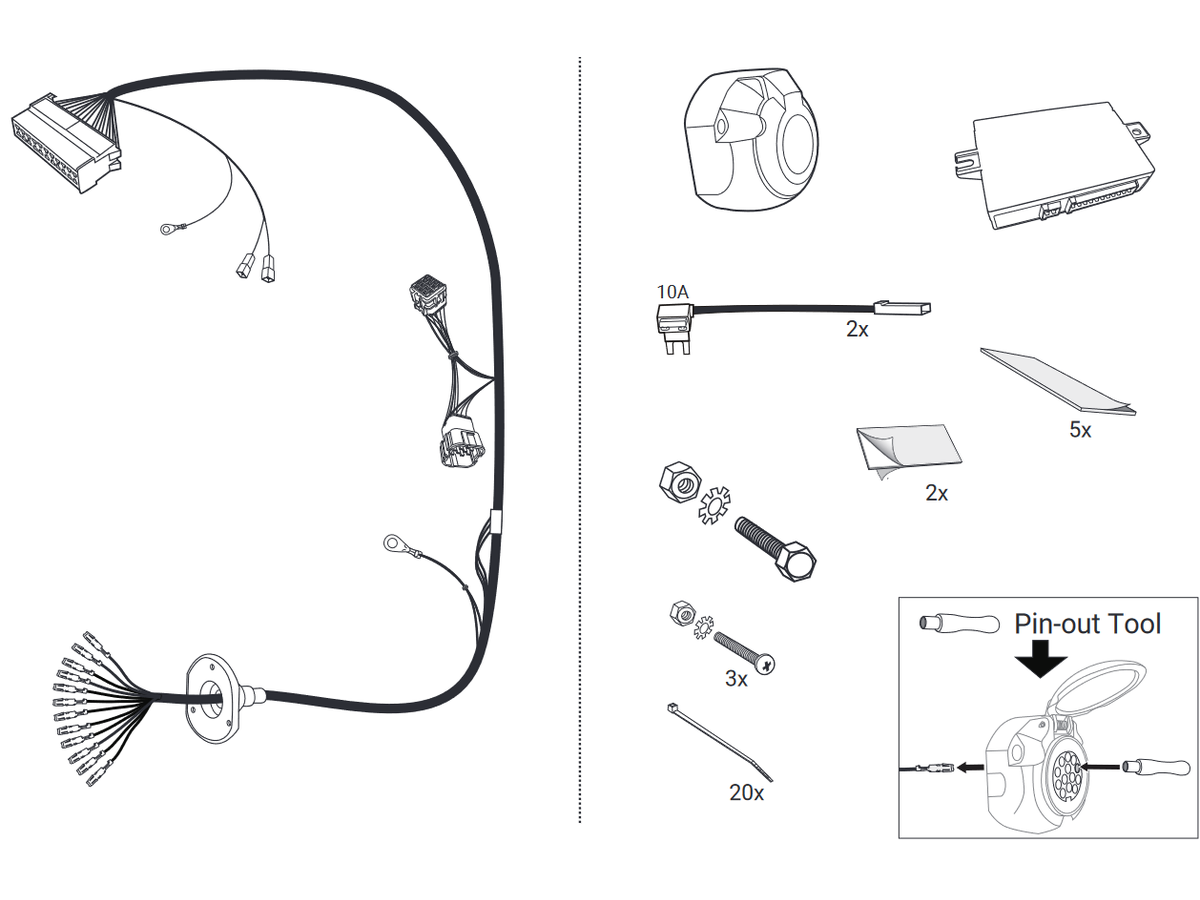 10A
2x
5x
2x
3x
20x
Pin-out Tool