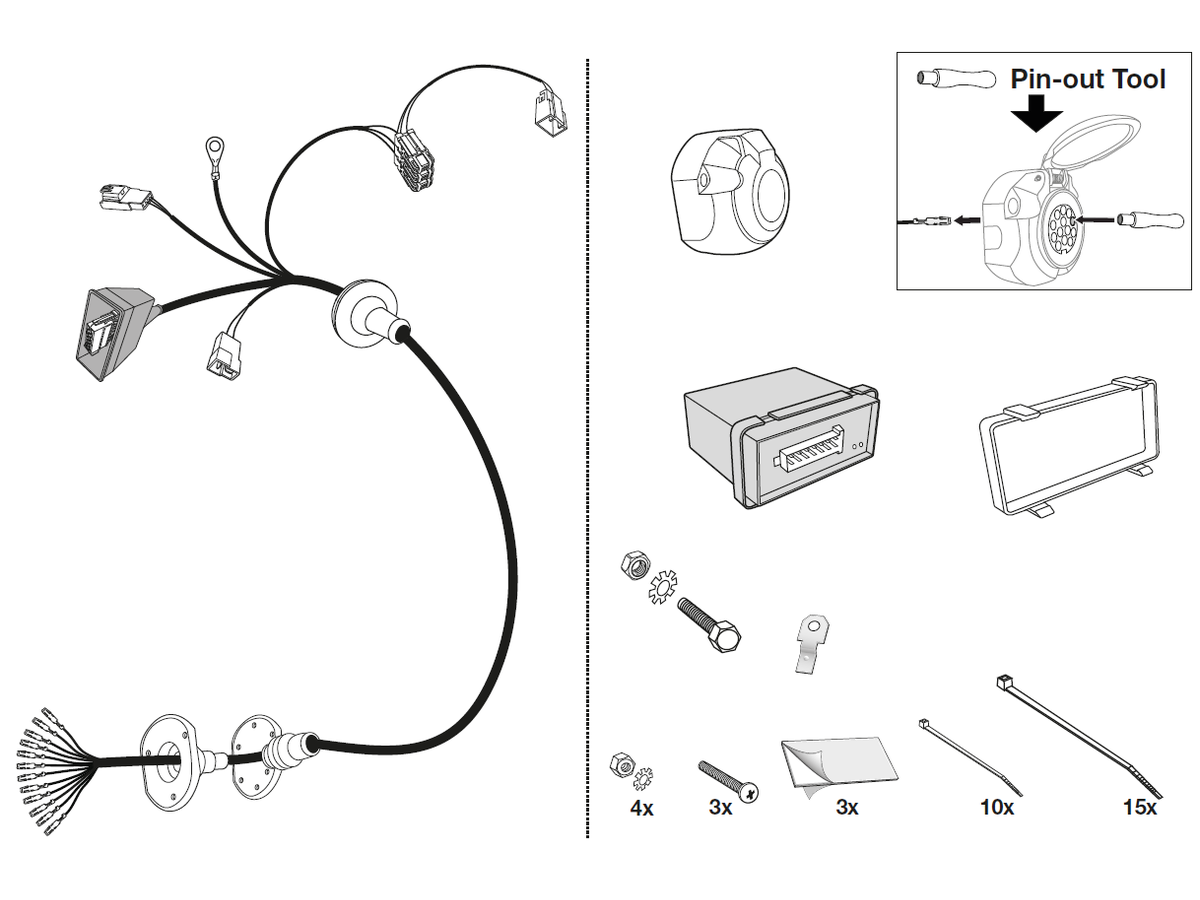 Pin-out Tool

4x

3x

3x

10x

15x