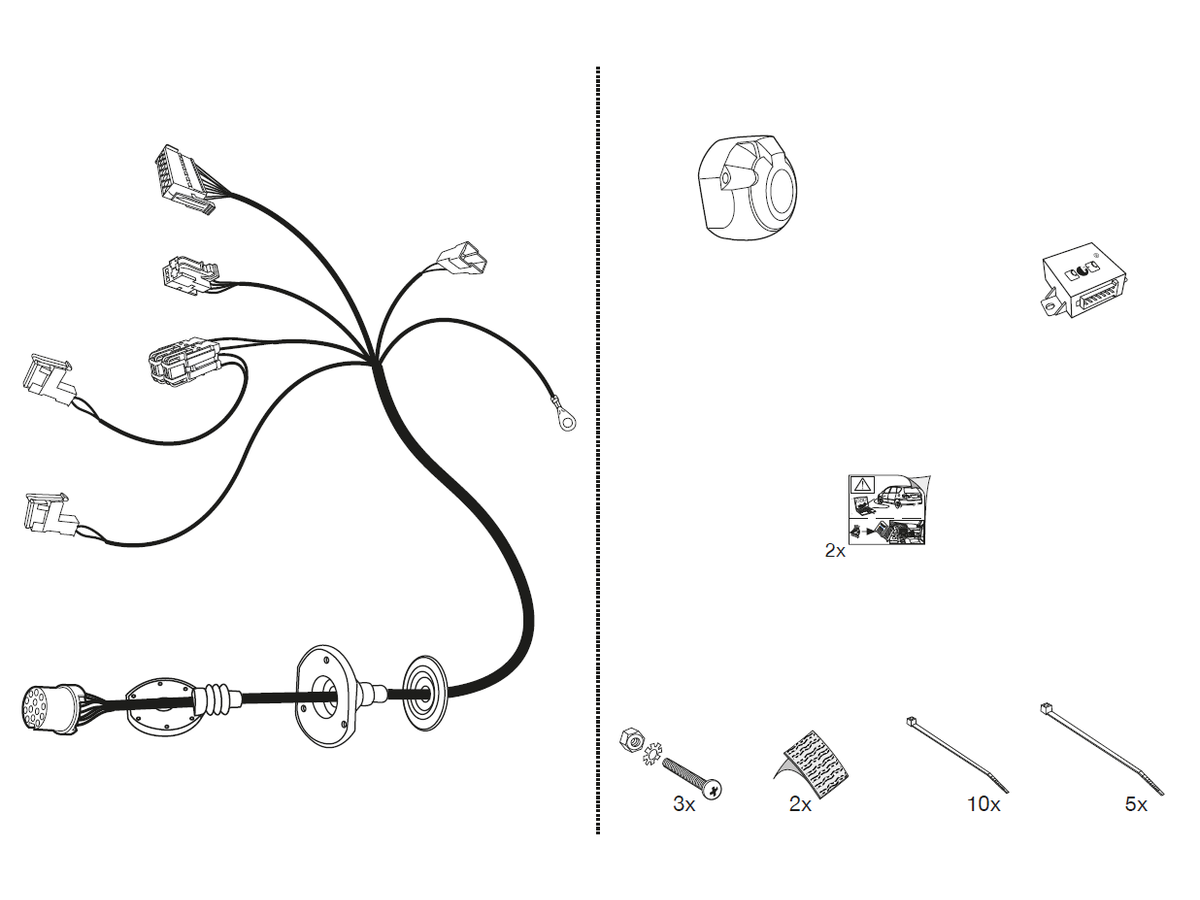 2x

3x

2x

10x

5x