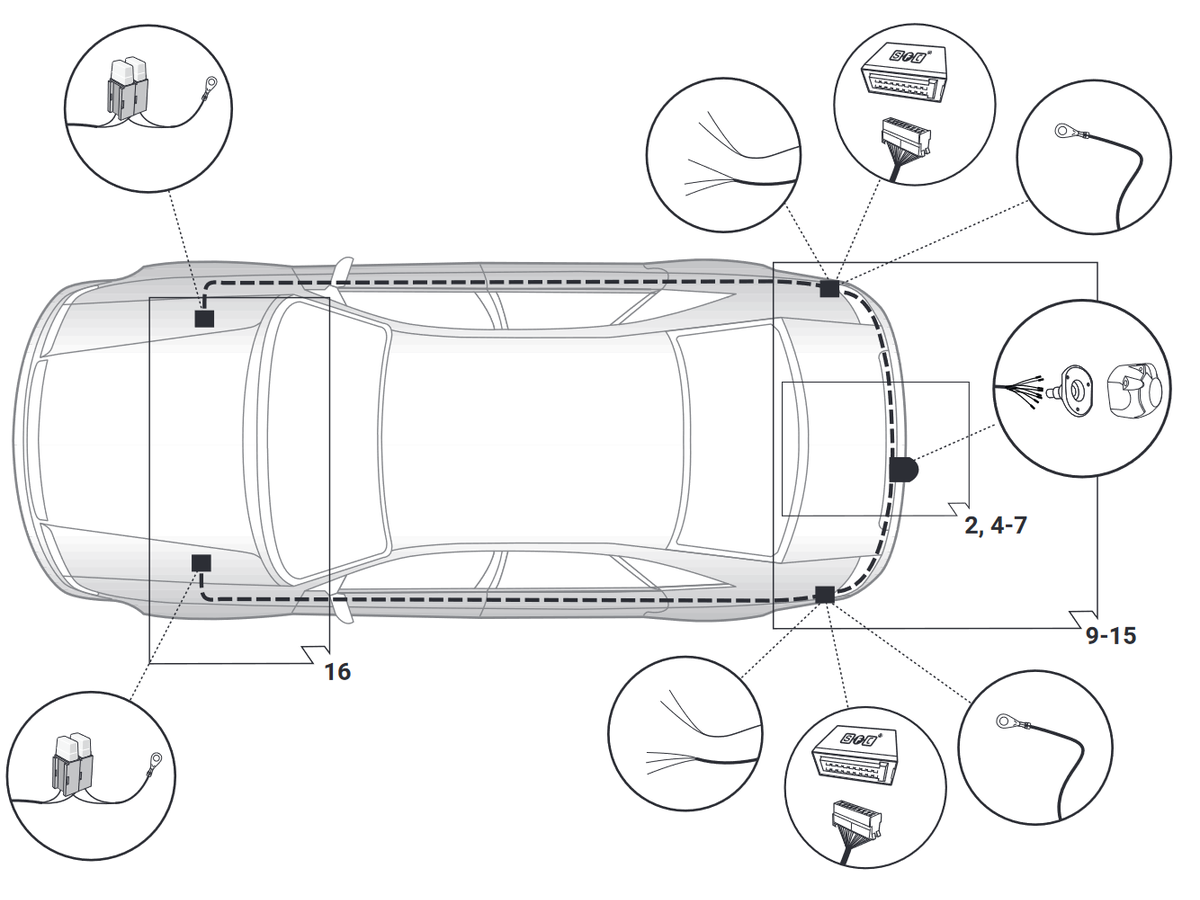 2, 4-7

9-15

16