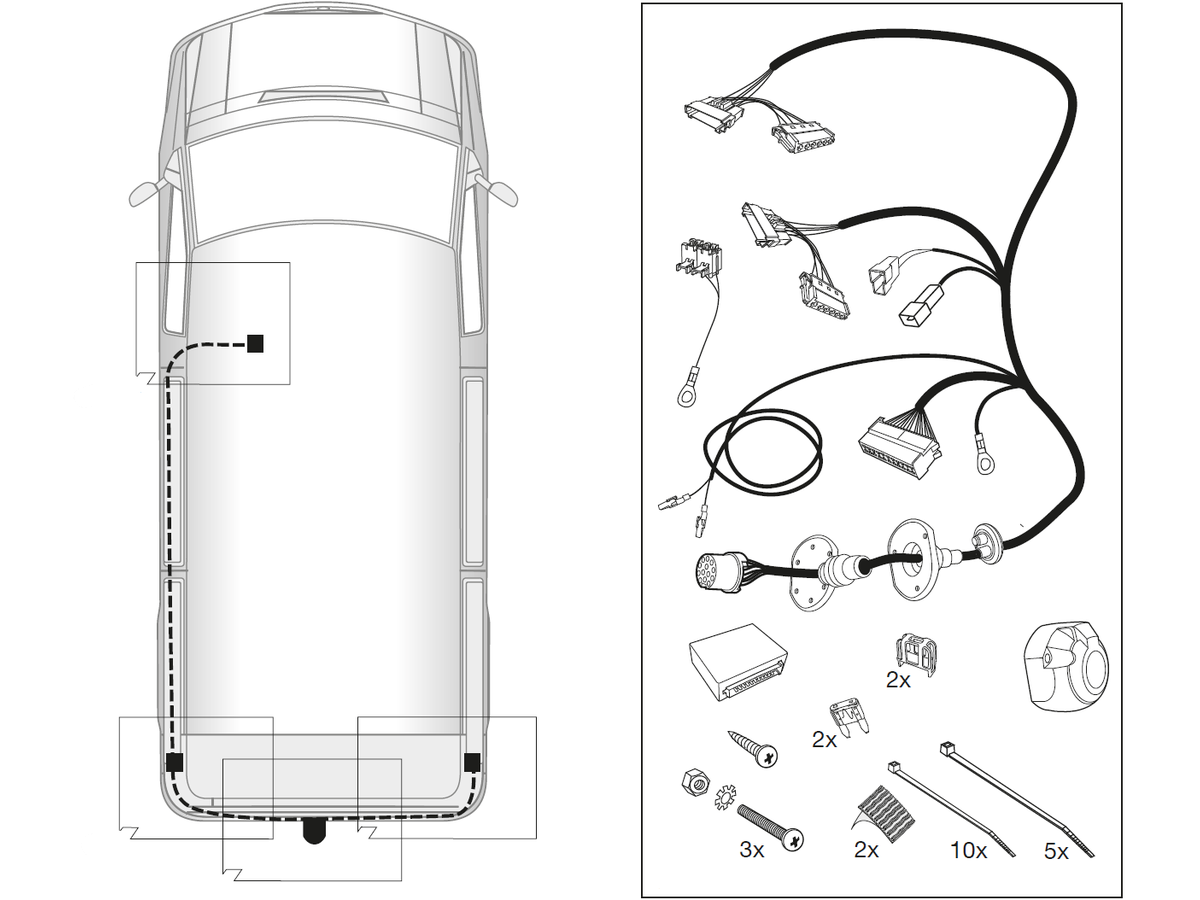 2x
2x
3x
2x
10x
5x